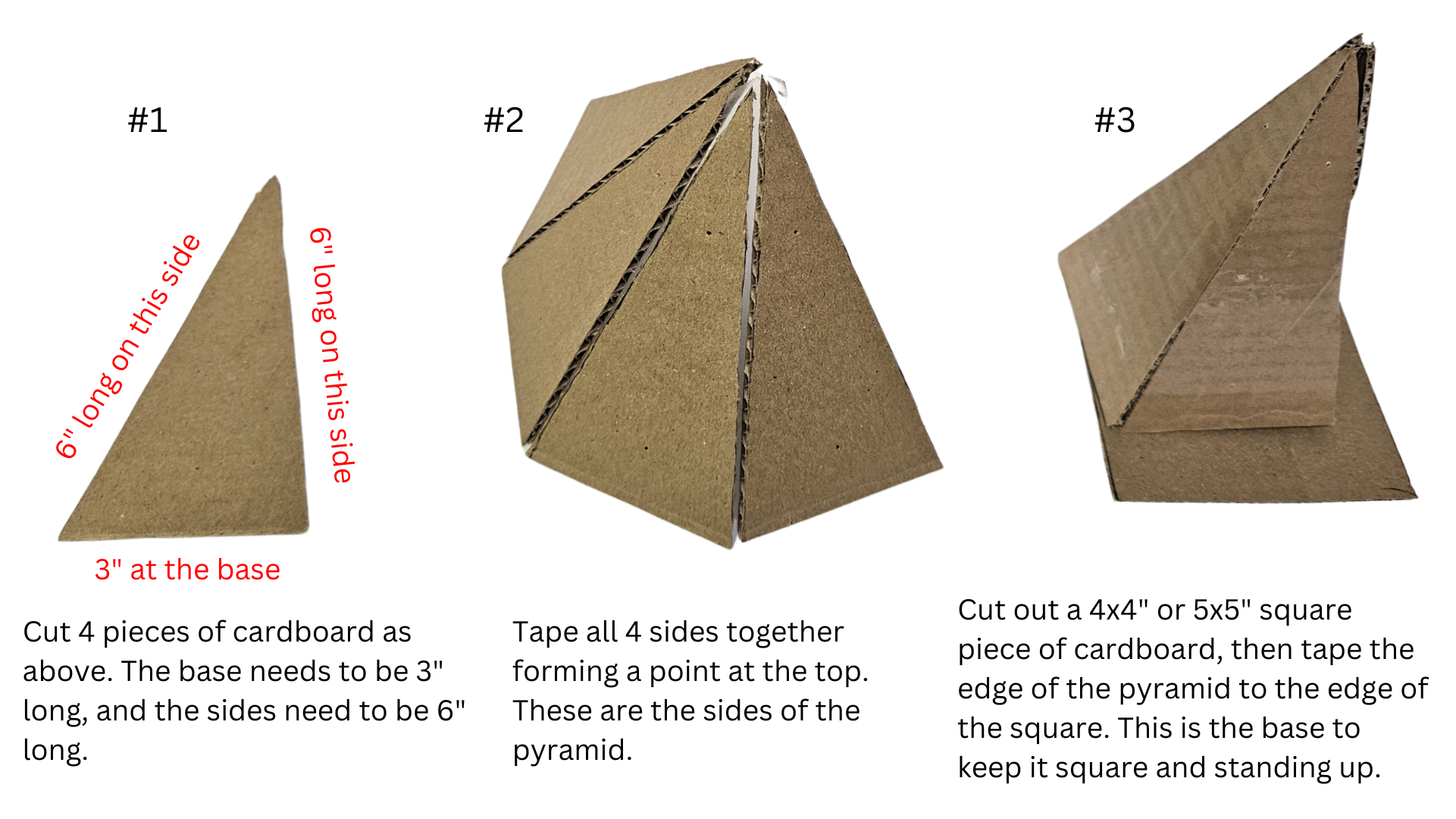 #1

6" long on this side

6" long on this side

3" at the base

Cut 4 pieces of cardboard as above. The base needs to be 3" long, and the sides need to be 6" long.

#2

Tape all 4 sides together forming a point at the top. These are the sides of the pyramid.

#3

Cut out a 4x4" or 5x5" square piece of cardboard, then tape the edge of the pyramid to the edge of the square. This is the base to keep it square and standing up.