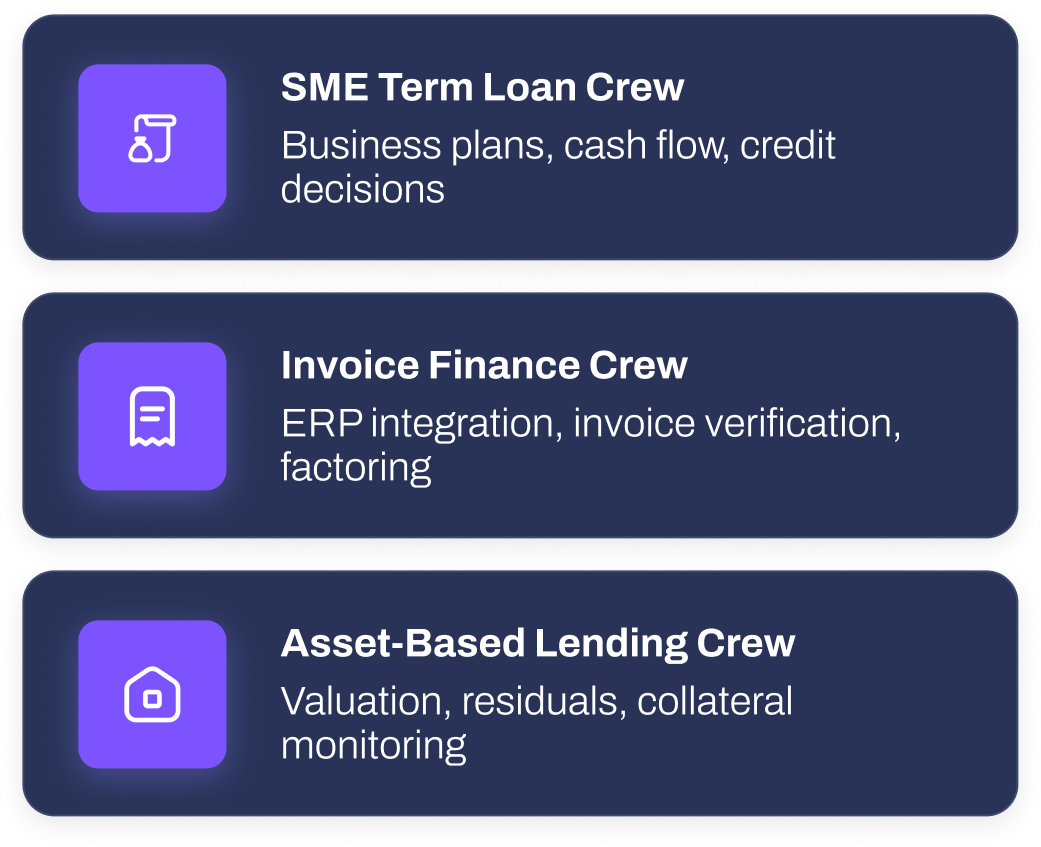 SME Term Loan Crew

Business plans, cash flow, credit decisions

Invoice Finance Crew

ERP integration, invoice verification, factoring

Asset-Based Lending Crew

Valuation, residuals, collateral monitoring