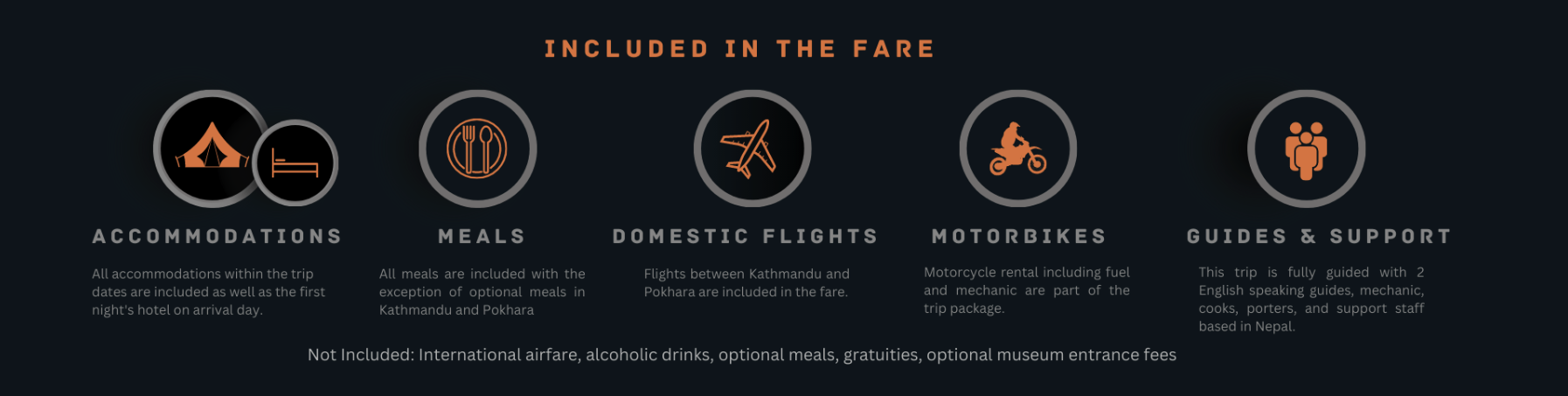 INCLUDED IN THE FARE

ACCOMMODATIONS

All accommodations within the trip dates are included as well as the first night's hotel on arrival day.

MEALS

All meals are included with the exception of optional meals in Kathmandu and Pokhara

DOMESTIC FLIGHTS

Flights between Kathmandu and Pokhara are included in the fare.

MOTORBIKES

Motorcycle rental including fuel and mechanic are part of the trip package.

GUIDES & SUPPORT

This trip is fully guided with 2 English speaking guides, mechanic, cooks, porters, and support staff based in Nepal.

Not Included: International airfare, alcoholic drinks, optional meals, gratuities, optional museum entrance fees