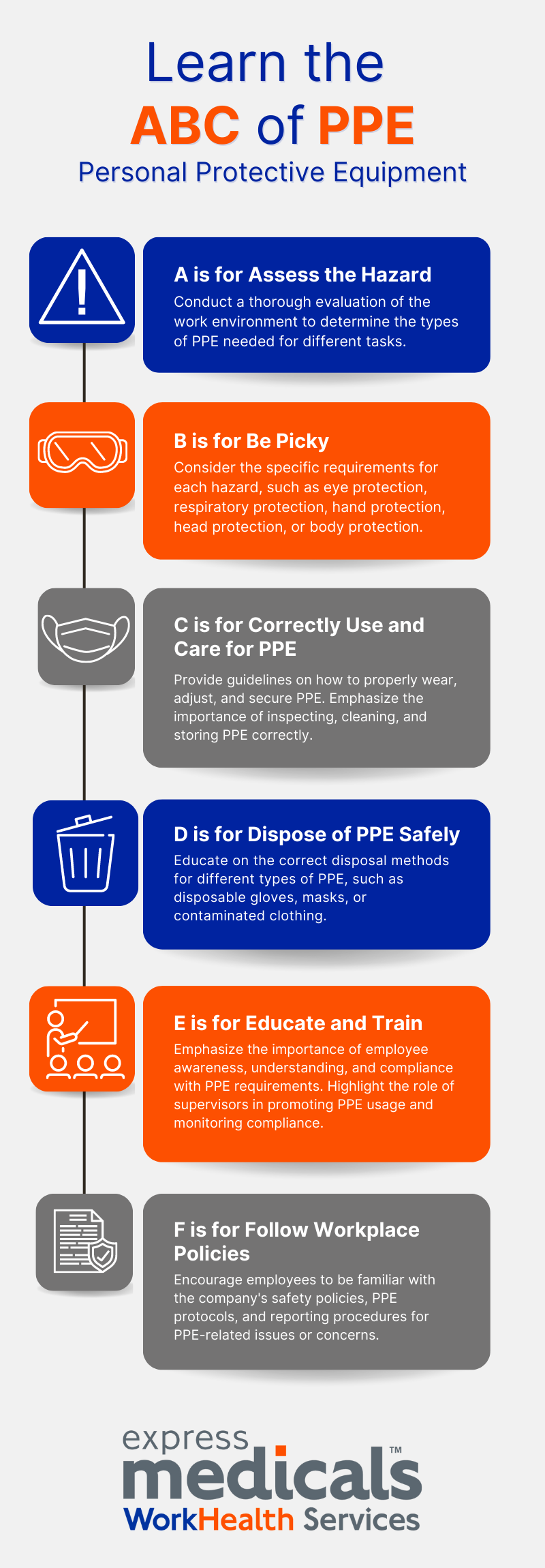 Learn the ABC of PPE

Personal Protective Equipment

A is for Assess the Hazard

Conduct a thorough evaluation of the work environment to determine the types of PPE needed for different tasks.

B is for Be Picky

Consider the specific requirements for each hazard, such as eye protection, respiratory protection, hand protection, head protection, or body protection.

C is for Correctly Use and Care for PPE

Provide guidelines on how to properly wear, adjust, and secure PPE. Emphasize the importance of inspecting, cleaning, and storing PPE correctly.

D is for Dispose of PPE Safely

Educate on the correct disposal methods for different types of PPE, such as disposable gloves, masks, or contaminated clothing.

E is for Educate and Train

Emphasize the importance of employee awareness, understanding, and compliance with PPE requirements. Highlight the role of supervisors in promoting PPE usage and monitoring compliance.

F is for Follow Workplace Policies

Encourage employees to be familiar with the company's safety policies, PPE protocols, and reporting procedures for PPE-related issues or concerns.

express medicals™ WorkHealth Services