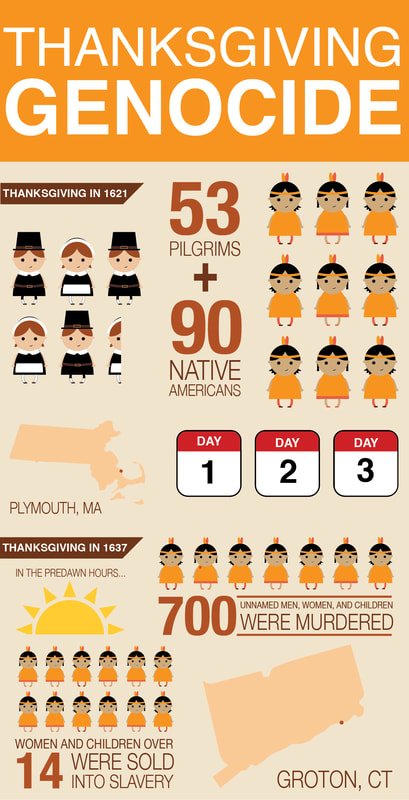 THANKSGIVING GENOCIDE

THANKSGIVING IN 1621

53 PILGRIMS + 90 NATIVE AMERICANS

PLYMOUTH, MA

DAY 1
DAY 2
DAY 3

THANKSGIVING IN 1637

IN THE PREDAWN HOURS...

700 UNNAMED MEN, WOMEN, AND CHILDREN WERE MURDERED

WOMEN AND CHILDREN OVER 14 WERE SOLD INTO SLAVERY

GROTON, CT