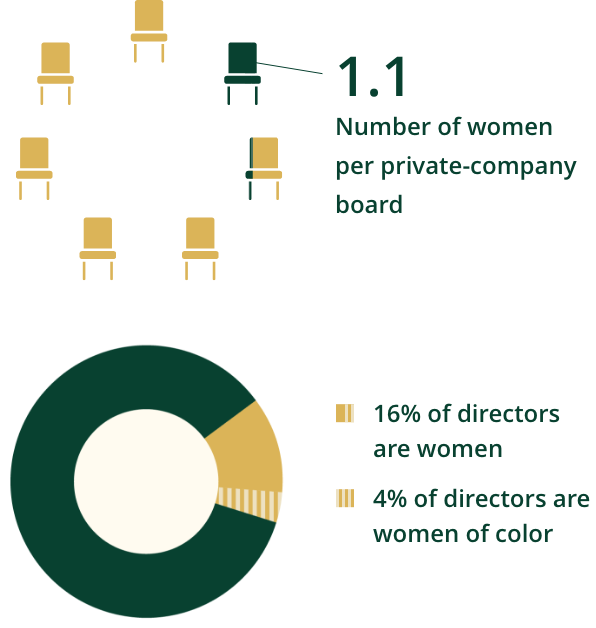 1.1
Number of women per private-company board

16% of directors are women

4% of directors are women of color