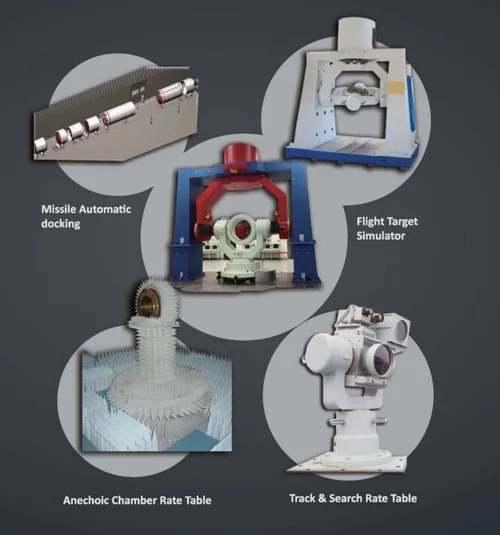 Missile Automatic docking

Flight Target Simulator

Anechoic Chamber Rate Table

Track & Search Rate Table