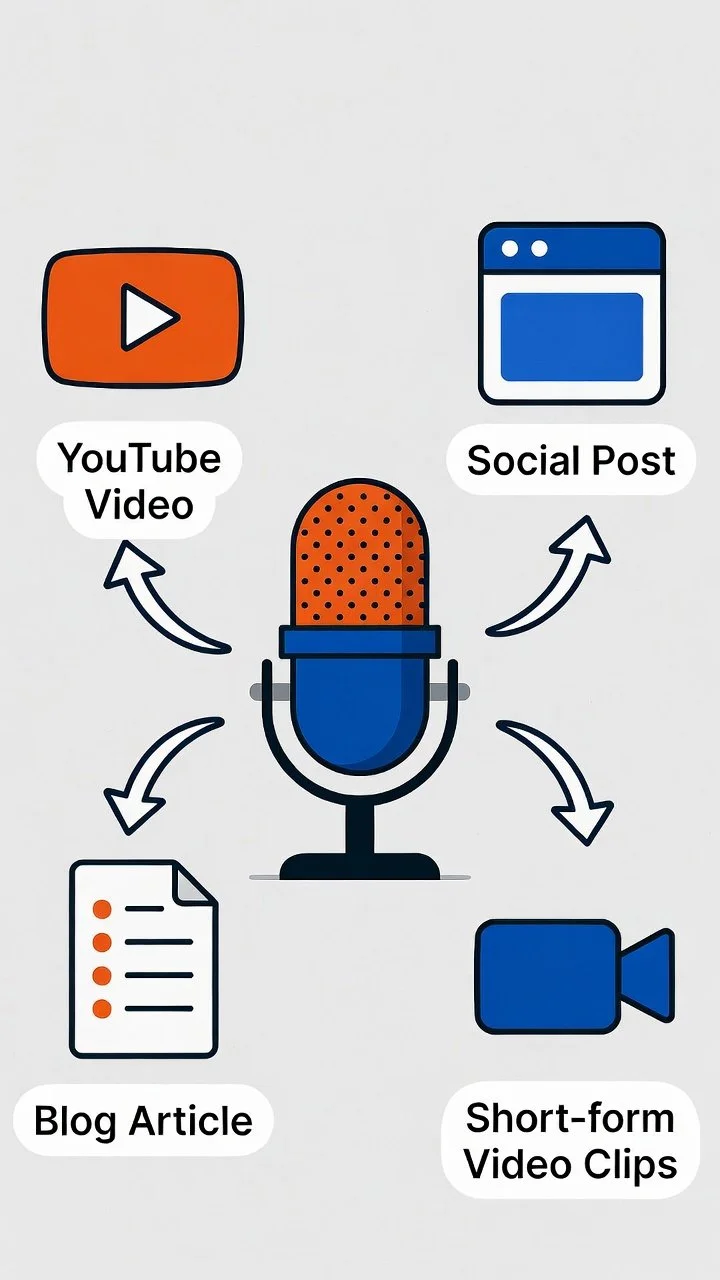 YouTube Video

Social Post

Blog Article

Short-form Video Clips