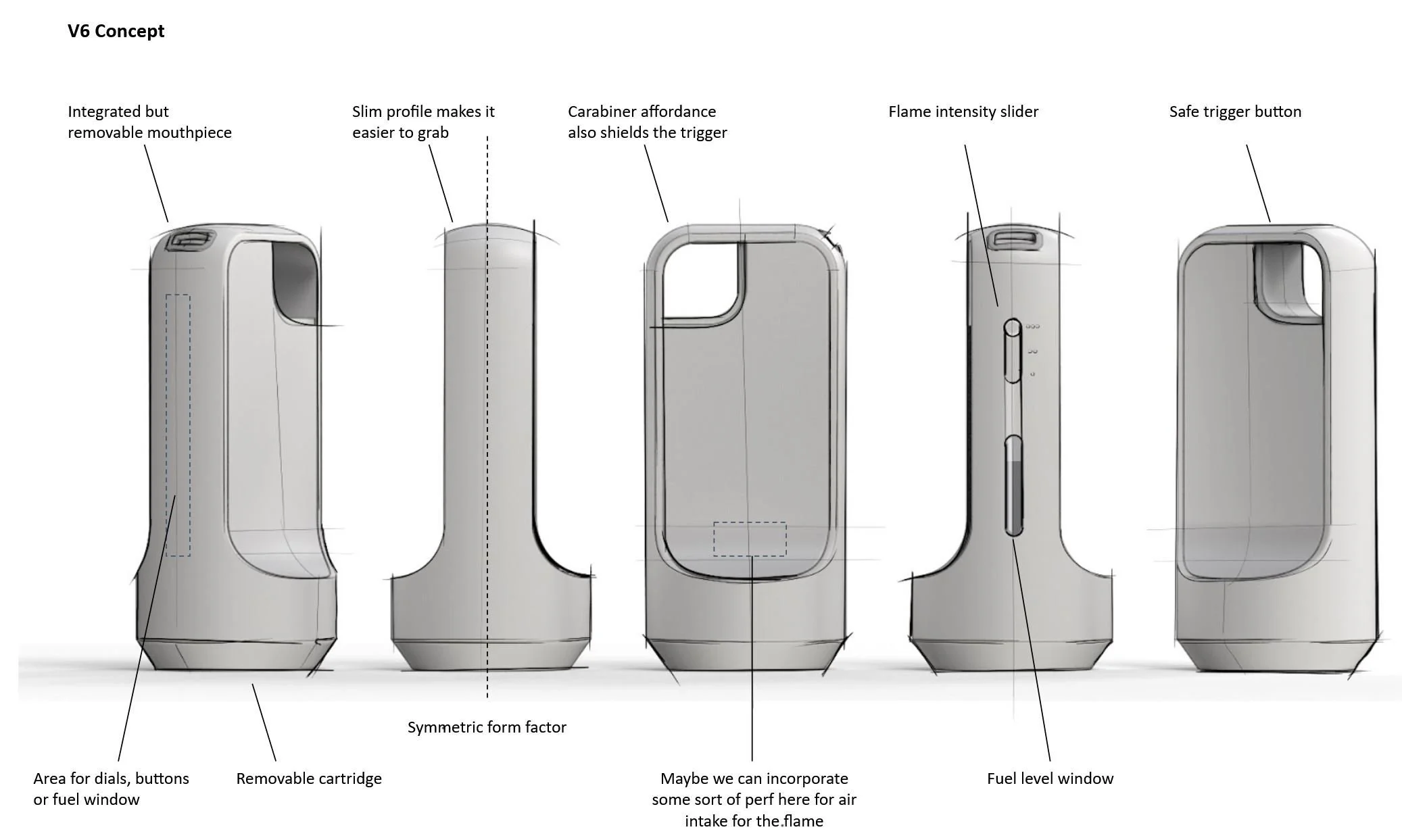 V6 Concept

Integrated but removable mouthpiece

Slim profile makes it easier to grab

Carabiner affordance also shields the trigger

Flame intensity slider

Safe trigger button

Symmetric form factor

Area for dials, buttons or fuel window

Removable cartridge

Maybe we can incorporate some sort of perf here for air intake for the flame

Fuel level window