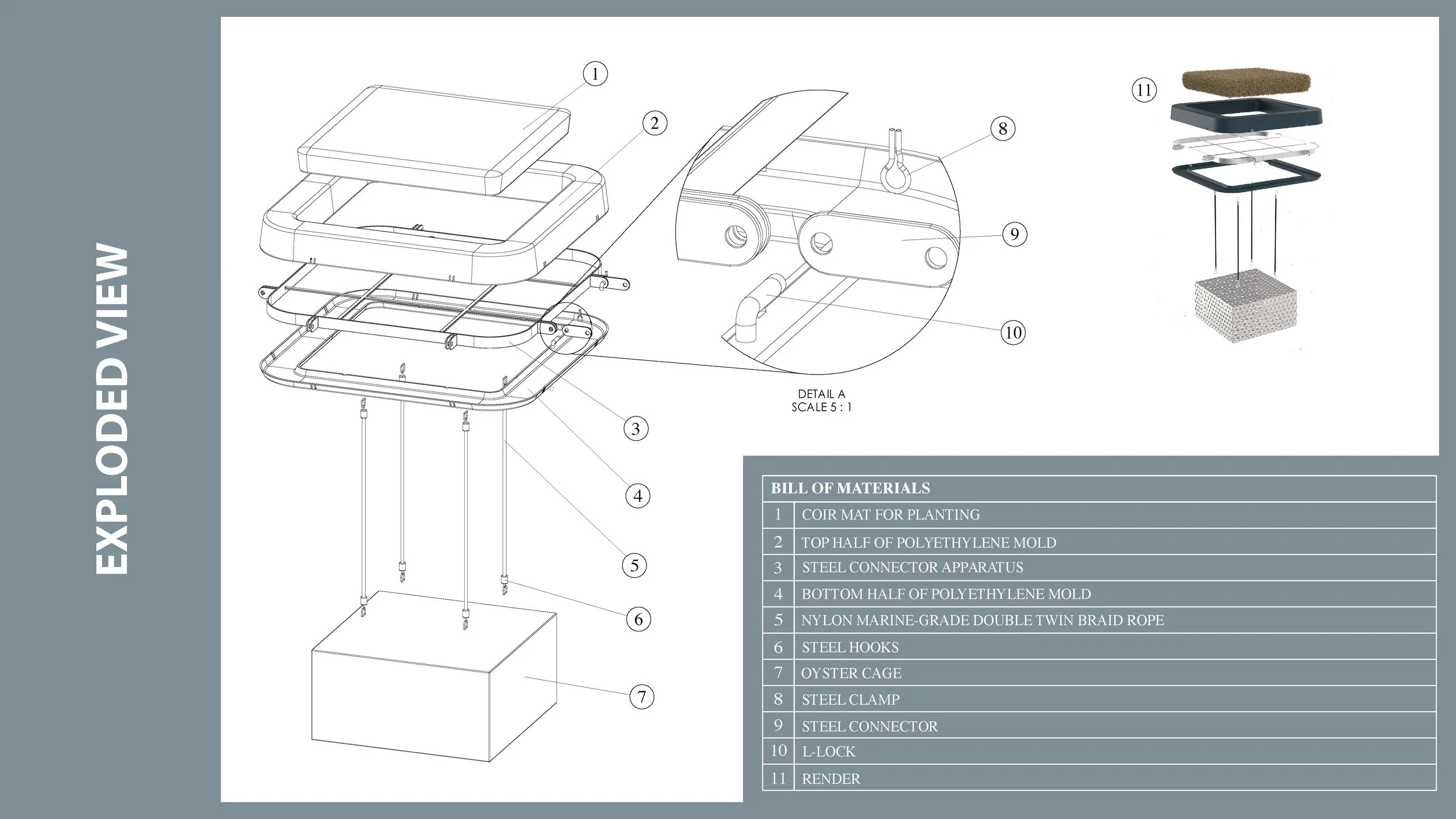 EXPLODED VIEW

1
2
3
4
5
6
7

8
9
10

DETAIL A
SCALE 5 : 1

11

| BILL OF MATERIALS | |
|---|---|
| 1 | COIR MAT FOR PLANTING |
| 2 | TOP HALF OF POLYETHYLENE MOLD |
| 3 | STEEL CONNECTOR APPARATUS |
| 4 | BOTTOM HALF OF POLYETHYLENE MOLD |
| 5 | NYLON MARINE-GRADE DOUBLE TWIN BRAID ROPE |
| 6 | STEEL HOOKS |
| 7 | OYSTER CAGE |
| 8 | STEEL CLAMP |
| 9 | STEEL CONNECTOR |
| 10 | L-LOCK |
| 11 | RENDER |