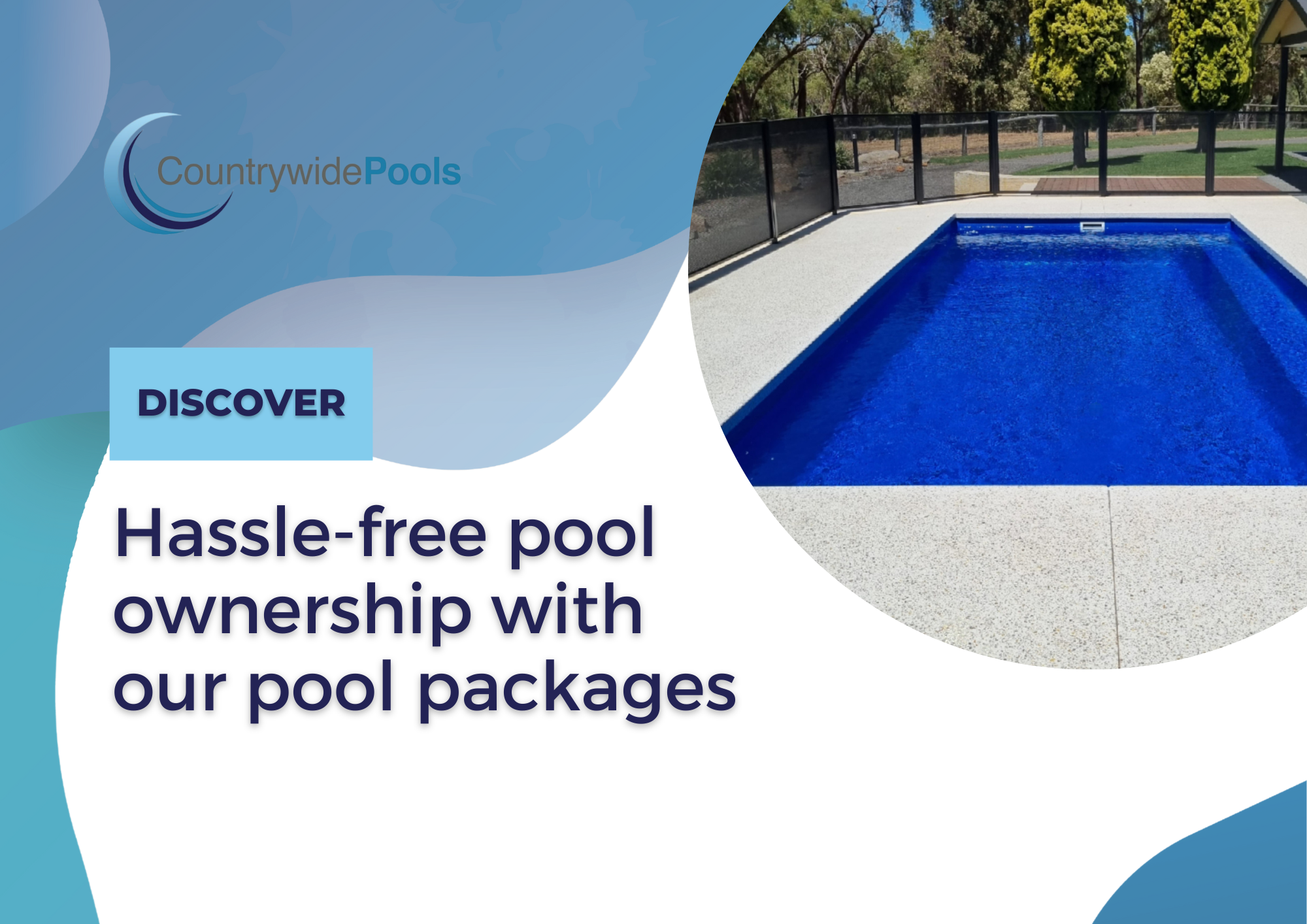 CountrywidePools

DISCOVER

Hassle-free pool ownership with our pool packages