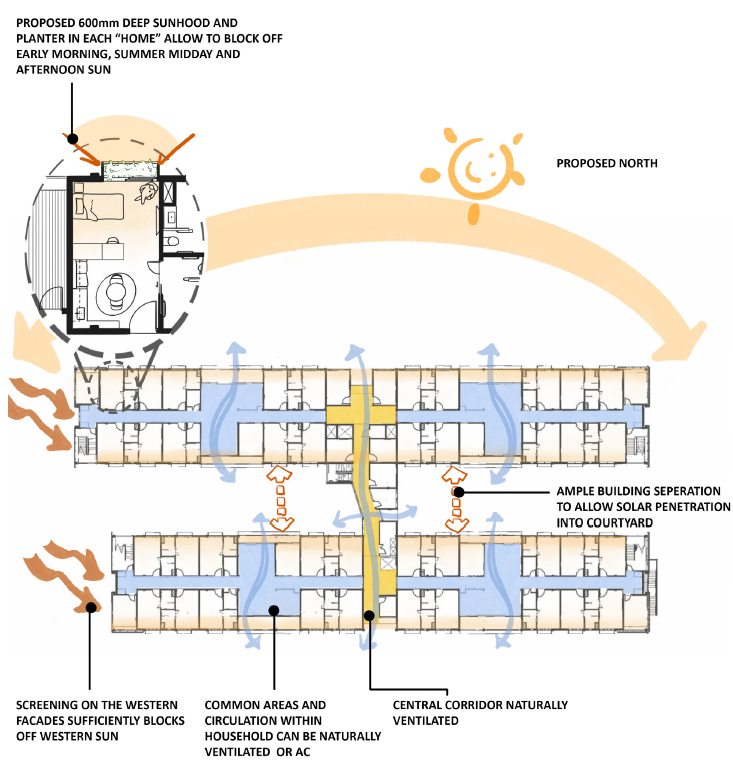 PROPOSED 600mm DEEP SUNHOOD AND PLANTER IN EACH "HOME" ALLOW TO BLOCK OFF EARLY MORNING, SUMMER MIDDAY AND AFTERNOON SUN

PROPOSED NORTH

AMPLE BUILDING SEPERATION TO ALLOW SOLAR PENETRATION INTO COURTYARD

SCREENING ON THE WESTERN FACADES SUFFICIENTLY BLOCKS OFF WESTERN SUN

COMMON AREAS AND CIRCULATION WITHIN HOUSEHOLD CAN BE NATURALLY VENTILATED OR AC

CENTRAL CORRIDOR NATURALLY VENTILATED