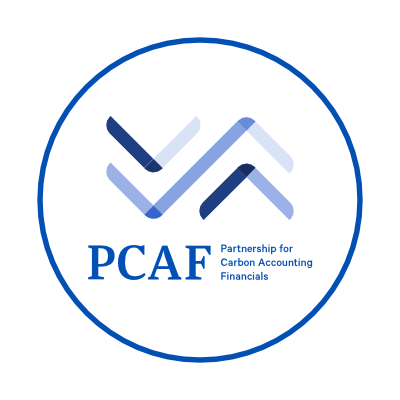 PCAF

Partnership for Carbon Accounting Financials