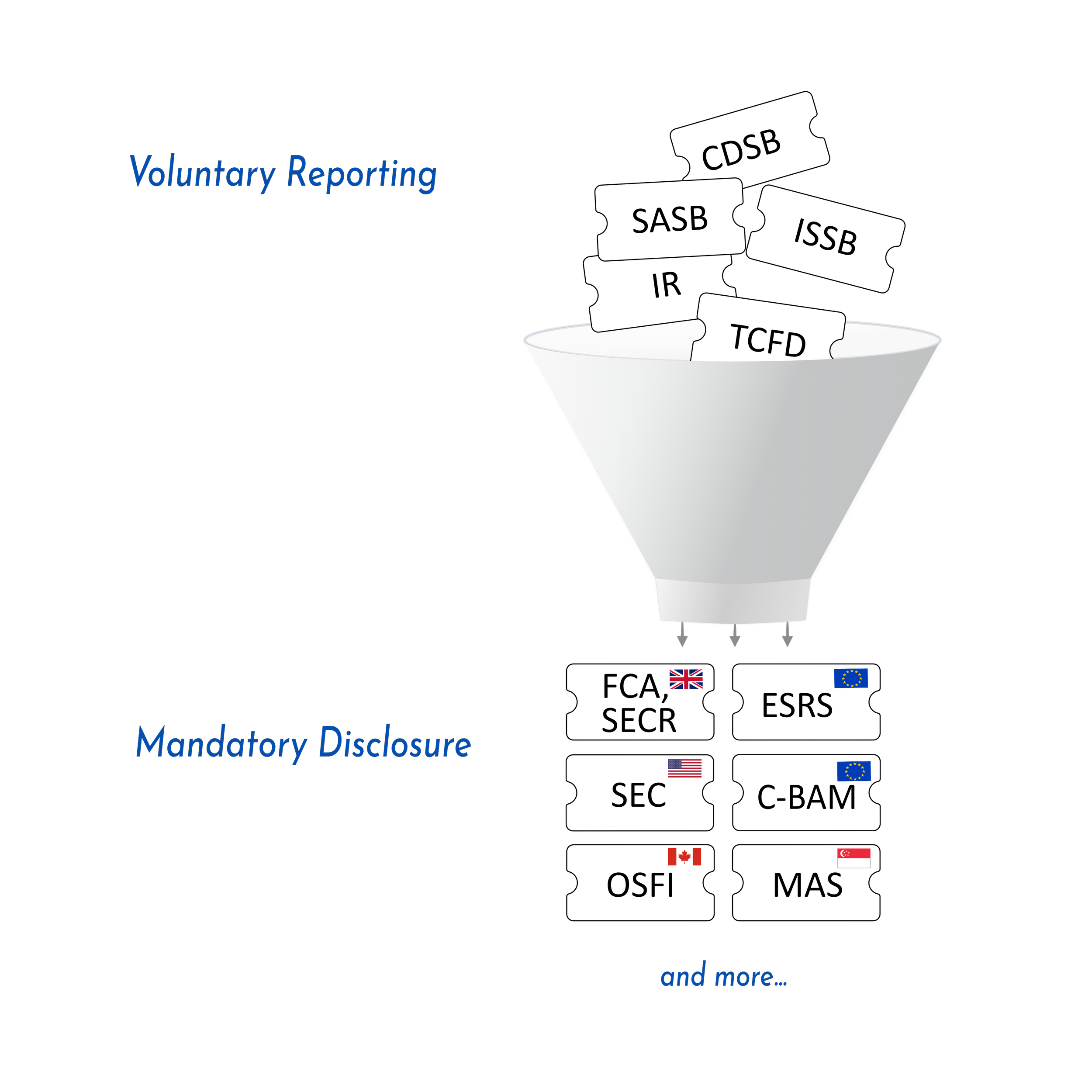 Voluntary Reporting

CDSB

SASB

ISSB

IR

TCFD

Mandatory Disclosure

FCA, SECR

ESRS

SEC

C-BAM

OSFI

MAS

and more...