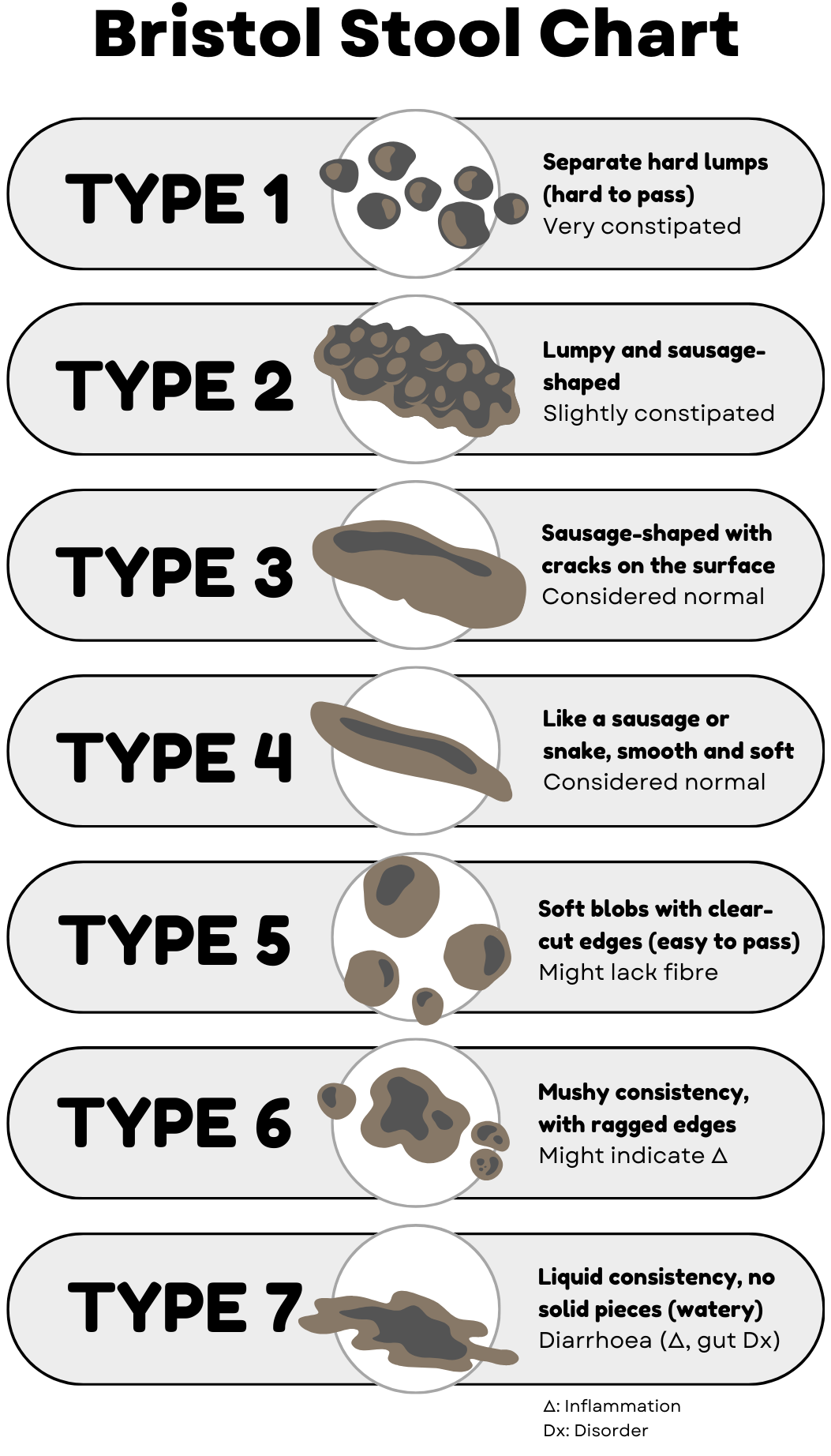 Bristol Stool Chart

TYPE 1

Separate hard lumps (hard to pass)
Very constipated

TYPE 2

Lumpy and sausage-shaped
Slightly constipated

TYPE 3

Sausage-shaped with cracks on the surface
Considered normal

TYPE 4

Like a sausage or snake, smooth and soft
Considered normal

TYPE 5

Soft blobs with clear-cut edges (easy to pass)
Might lack fibre

TYPE 6

Mushy consistency, with ragged edges
Might indicate Δ

TYPE 7

Liquid consistency, no solid pieces (watery)
Diarrhoea (Δ, gut Dx)

Δ: Inflammation
Dx: Disorder