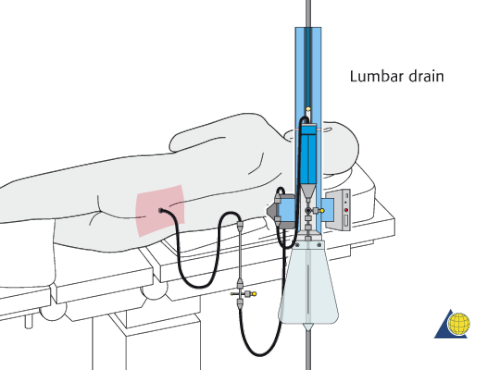 Lumbar drain