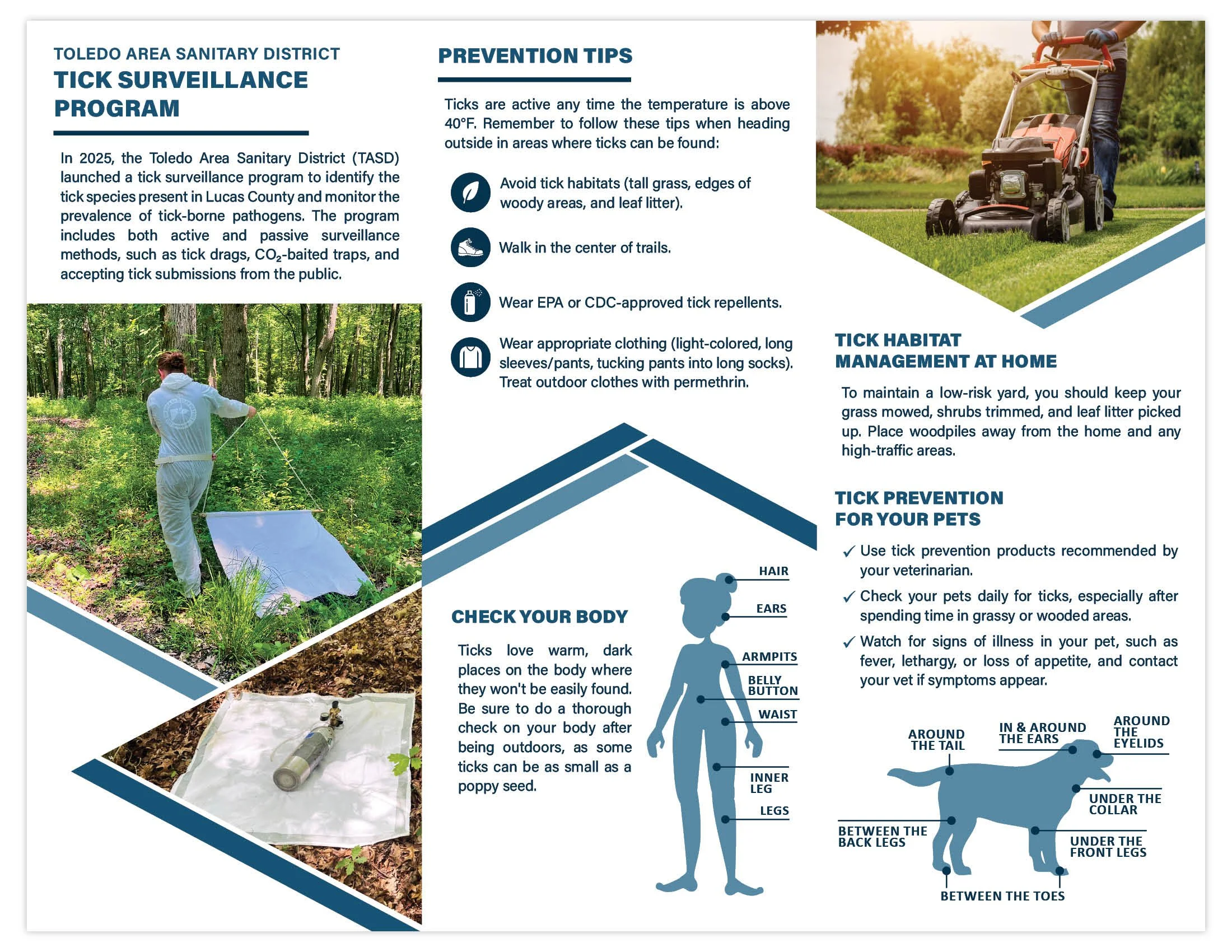 TOLEDO AREA SANITARY DISTRICT
TICK SURVEILLANCE PROGRAM

In 2025, the Toledo Area Sanitary District (TASD) launched a tick surveillance program to identify the tick species present in Lucas County and monitor the prevalence of tick-borne pathogens. The program includes both active and passive surveillance methods, such as tick drags, $CO_2$-baited traps, and accepting tick submissions from the public.

PREVENTION TIPS

Ticks are active any time the temperature is above 40°F. Remember to follow these tips when heading outside in areas where ticks can be found:

Avoid tick habitats (tall grass, edges of woody areas, and leaf litter).

Walk in the center of trails.

Wear EPA or CDC-approved tick repellents.

Wear appropriate clothing (light-colored, long sleeves/pants, tucking pants into long socks). Treat outdoor clothes with permethrin.

CHECK YOUR BODY

Ticks love warm, dark places on the body where they won't be easily found. Be sure to do a thorough check on your body after being outdoors, as some ticks can be as small as a poppy seed.

HAIR
EARS
ARMPITS
BELLY BUTTON
WAIST
INNER LEG
LEGS

TICK HABITAT MANAGEMENT AT HOME

To maintain a low-risk yard, you should keep your grass mowed, shrubs trimmed, and leaf litter picked up. Place woodpiles away from the home and any high-traffic areas.

TICK PREVENTION FOR YOUR PETS

✓ Use tick prevention products recommended by your veterinarian.
✓ Check your pets daily for ticks, especially after spending time in grassy or wooded areas.
✓ Watch for signs of illness in your pet, such as fever, lethargy, or loss of appetite, and contact your vet if symptoms appear.

AROUND THE TAIL
IN & AROUND THE EARS
AROUND THE EYELIDS
UNDER THE COLLAR
BETWEEN THE BACK LEGS
UNDER THE FRONT LEGS
BETWEEN THE TOES