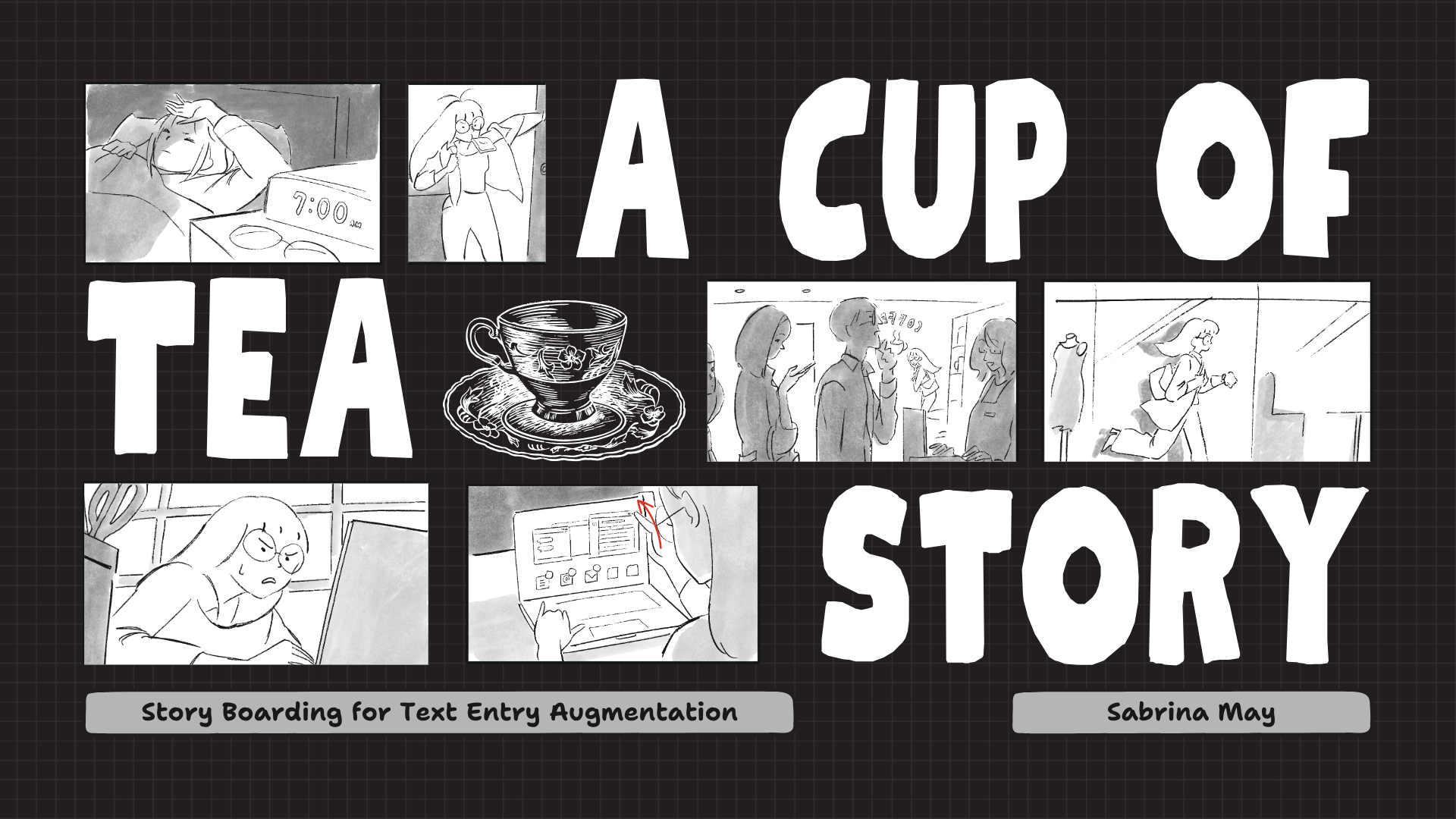 7:00 AM

A CUP OF TEA STORY

COFFEE

Story Boarding for Text Entry Augmentation

Sabrina May