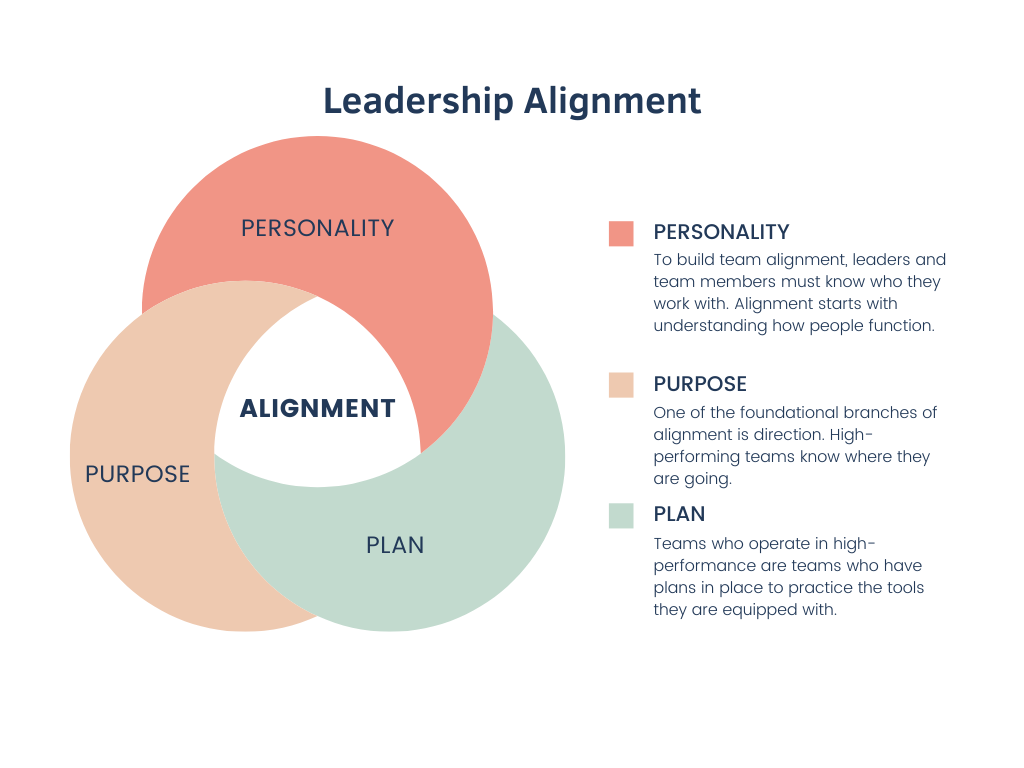 Leadership Alignment

PERSONALITY

ALIGNMENT

PURPOSE

PLAN

PERSONALITY
To build team alignment, leaders and team members must know who they work with. Alignment starts with understanding how people function.

PURPOSE
One of the foundational branches of alignment is direction. High-performing teams know where they are going.

PLAN
Teams who operate in high-performance are teams who have plans in place to practice the tools they are equipped with.