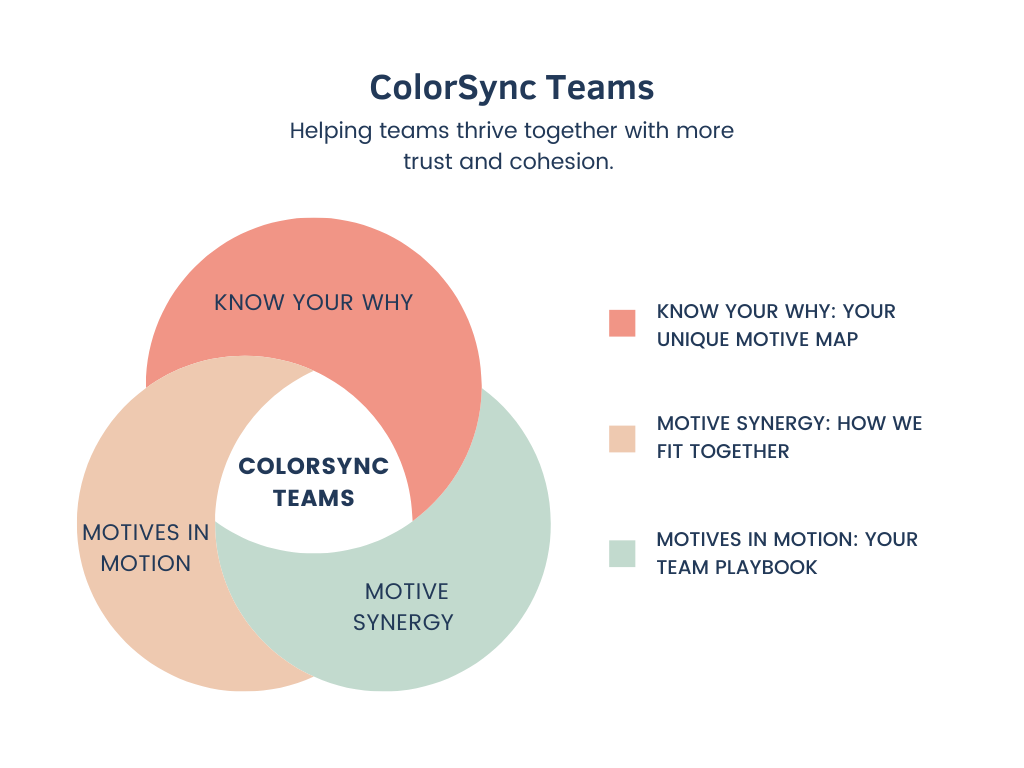 ColorSync Teams

Helping teams thrive together with more trust and cohesion.

KNOW YOUR WHY

COLORSYNC TEAMS

MOTIVES IN MOTION

MOTIVE SYNERGY

KNOW YOUR WHY: YOUR UNIQUE MOTIVE MAP

MOTIVE SYNERGY: HOW WE FIT TOGETHER

MOTIVES IN MOTION: YOUR TEAM PLAYBOOK