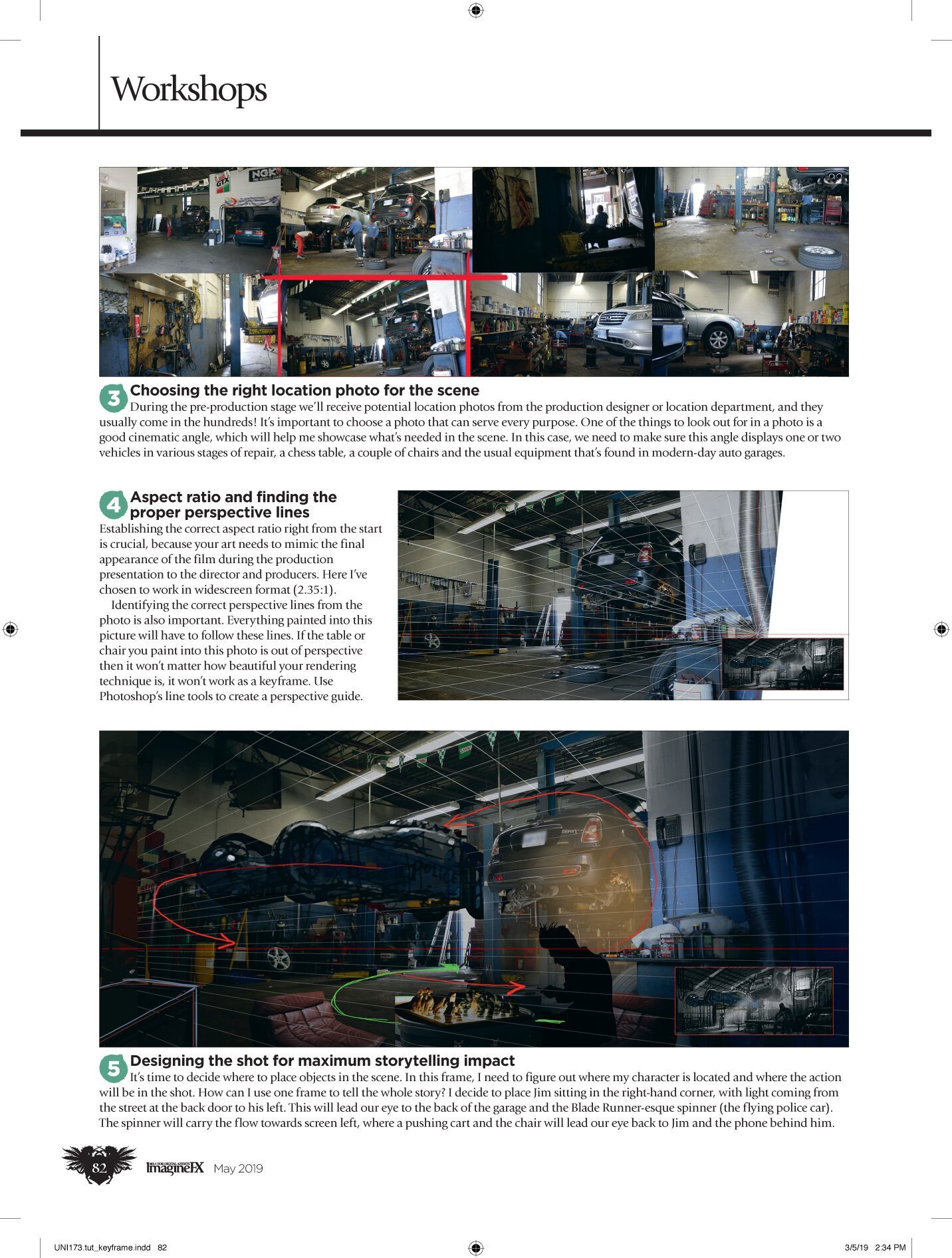 Workshops

3 Choosing the right location photo for the scene
During the pre-production stage we'll receive potential location photos from the production designer or location department, and they usually come in the hundreds! It's important to choose a photo that can serve every purpose. One of the things to look out for in a photo is a good cinematic angle, which will help me showcase what's needed in the scene. In this case, we need to make sure this angle displays one or two vehicles in various stages of repair, a chess table, a couple of chairs and the usual equipment that's found in modern-day auto garages.

4 Aspect ratio and finding the proper perspective lines
Establishing the correct aspect ratio right from the start is crucial, because your art needs to mimic the final appearance of the film during the production presentation to the director and producers. Here I've chosen to work in widescreen format (2.35:1).

Identifying the correct perspective lines from the photo is also important. Everything painted into this picture will have to follow these lines. If the table or chair you paint into this photo is out of perspective then it won't matter how beautiful your rendering technique is, it won't work as a keyframe. Use Photoshop's line tools to create a perspective guide.

5 Designing the shot for maximum storytelling impact
It's time to decide where to place objects in the scene. In this frame, I need to figure out where my character is located and where the action will be in the shot. How can I use one frame to tell the whole story? I decide to place Jim sitting in the right-hand corner, with light coming from the street at the back door to his left. This will lead our eye to the back of the garage and the Blade Runner-esque spinner (the flying police car). The spinner will carry the flow towards screen left, where a pushing cart and the chair will lead our eye back to Jim and the phone behind him.

82 ImagineFX May 2019

UNI173.tut_keyframe.indd 82 3/5/19 2:34 PM