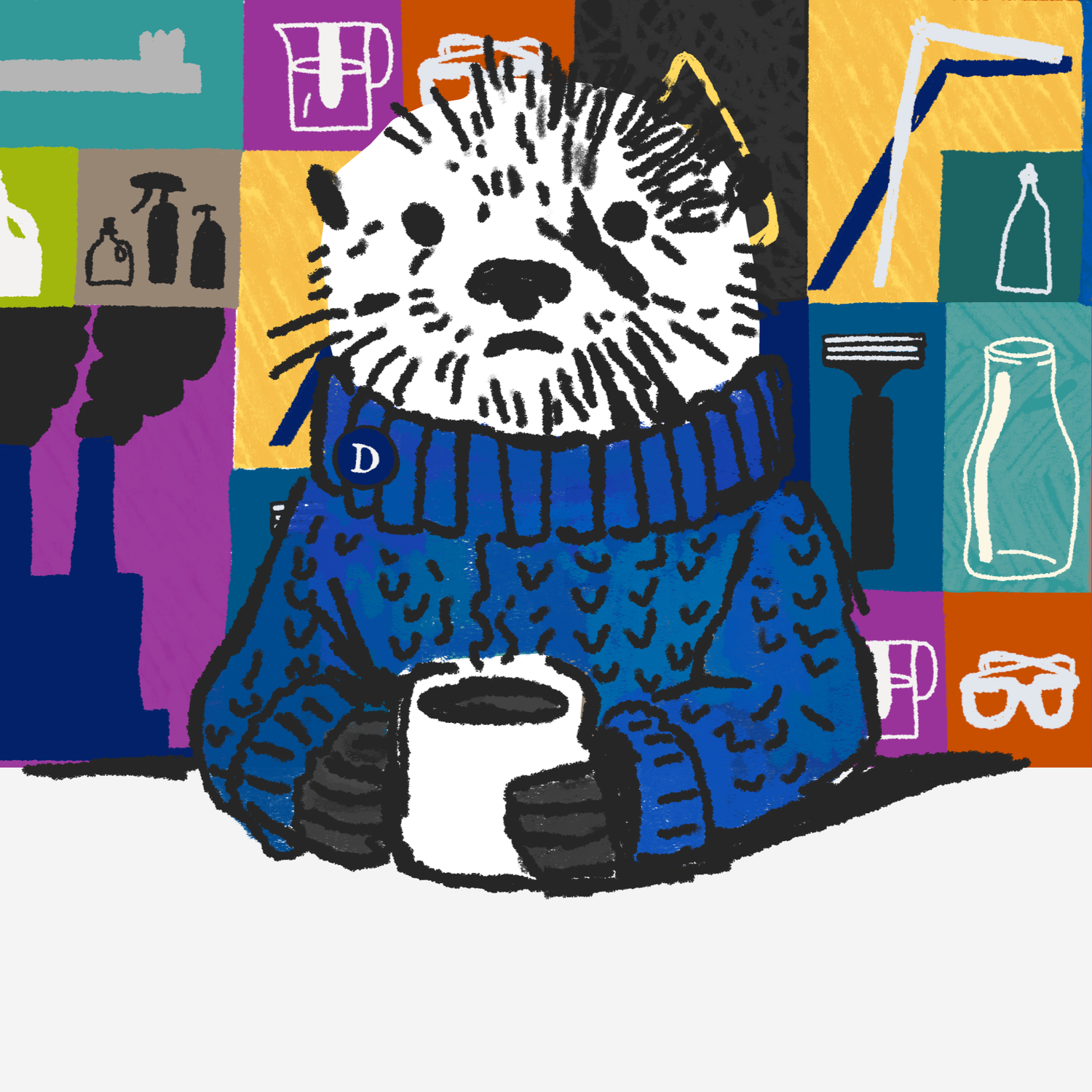 D