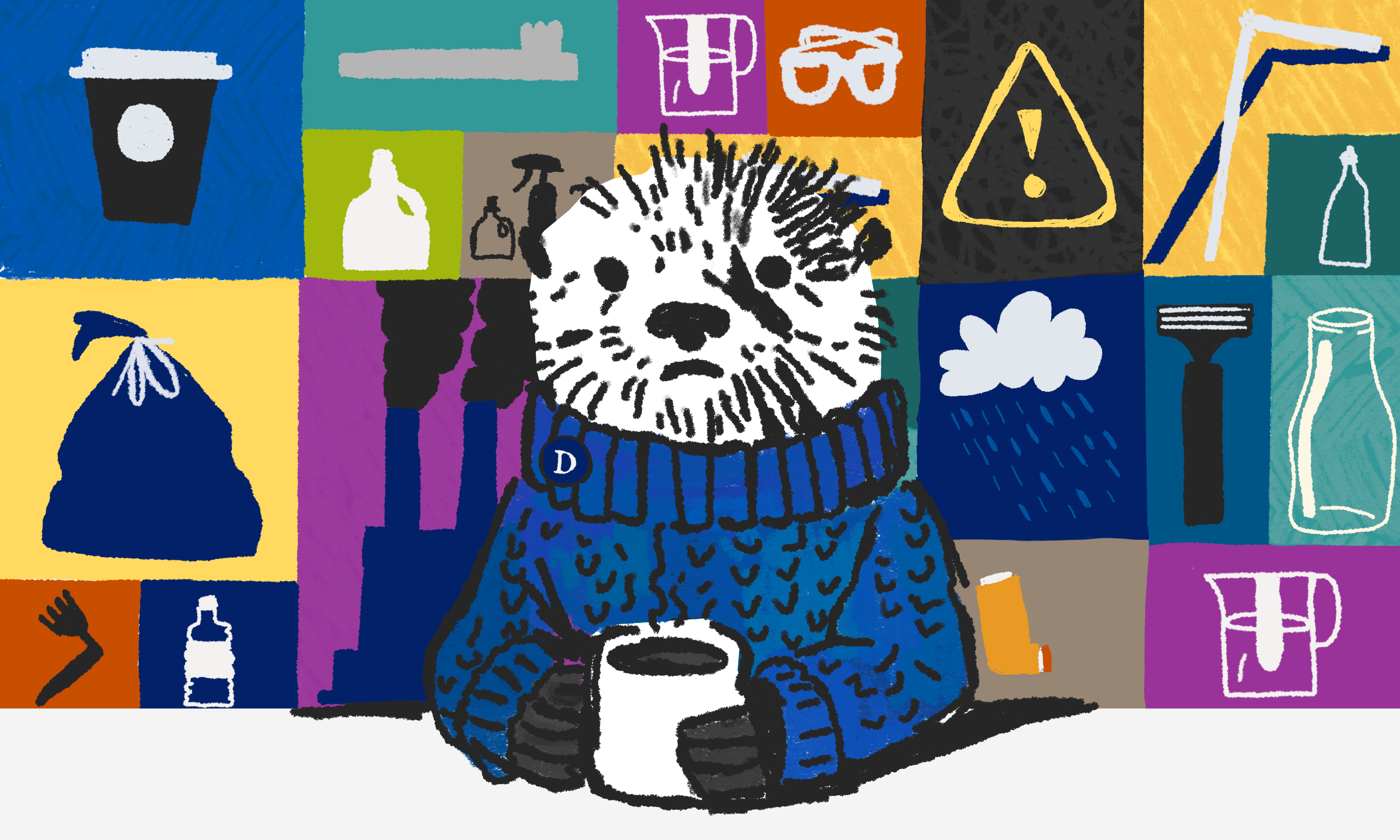 D