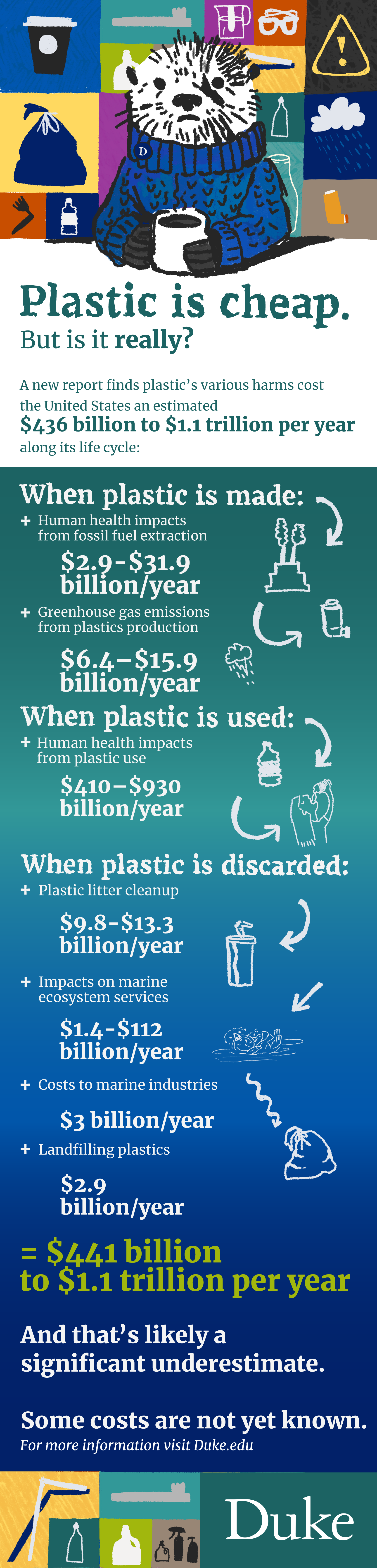 D

Plastic is cheap.
But is it really?

A new report finds plastic's various harms cost the United States an estimated
$436 billion to $1.1 trillion per year
along its life cycle:

When plastic is made:
+ Human health impacts from fossil fuel extraction
$2.9-$31.9 billion/year
+ Greenhouse gas emissions from plastics production
$6.4–$15.9 billion/year

When plastic is used:
+ Human health impacts from plastic use
$410–$930 billion/year

When plastic is discarded:
+ Plastic litter cleanup
$9.8-$13.3 billion/year
+ Impacts on marine ecosystem services
$1.4-$112 billion/year
+ Costs to marine industries
$3 billion/year
+ Landfilling plastics
$2.9 billion/year

= $441 billion to $1.1 trillion per year

And that's likely a significant underestimate.

Some costs are not yet known.
For more information visit Duke.edu

Duke