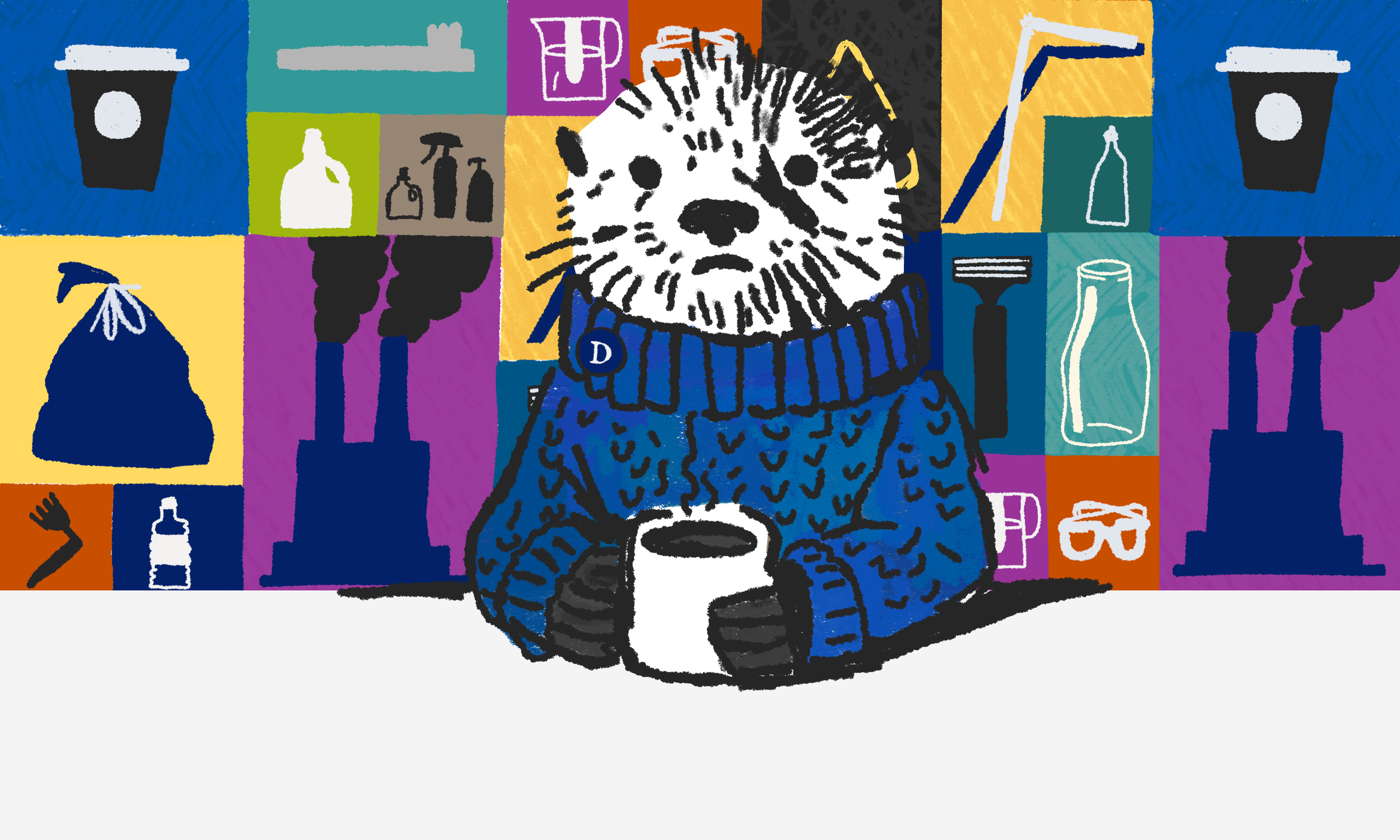 D