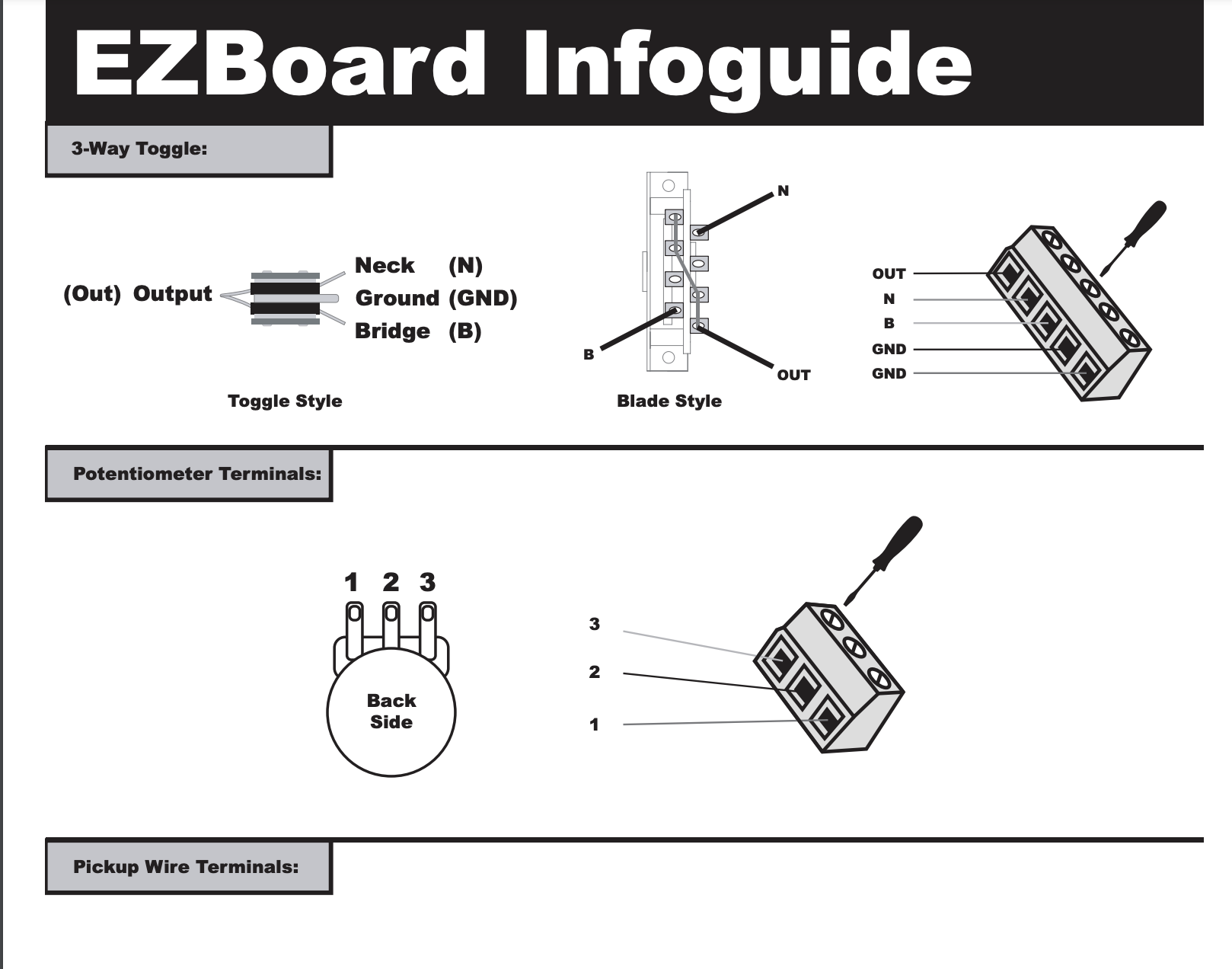 EZBoard Infoguide

3-Way Toggle:

(Out) Output

Neck (N)
Ground (GND)
Bridge (B)

Toggle Style

N
B
OUT

Blade Style

OUT
N
B
GND
GND

Potentiometer Terminals:

1 2 3

Back Side

3
2
1

Pickup Wire Terminals: