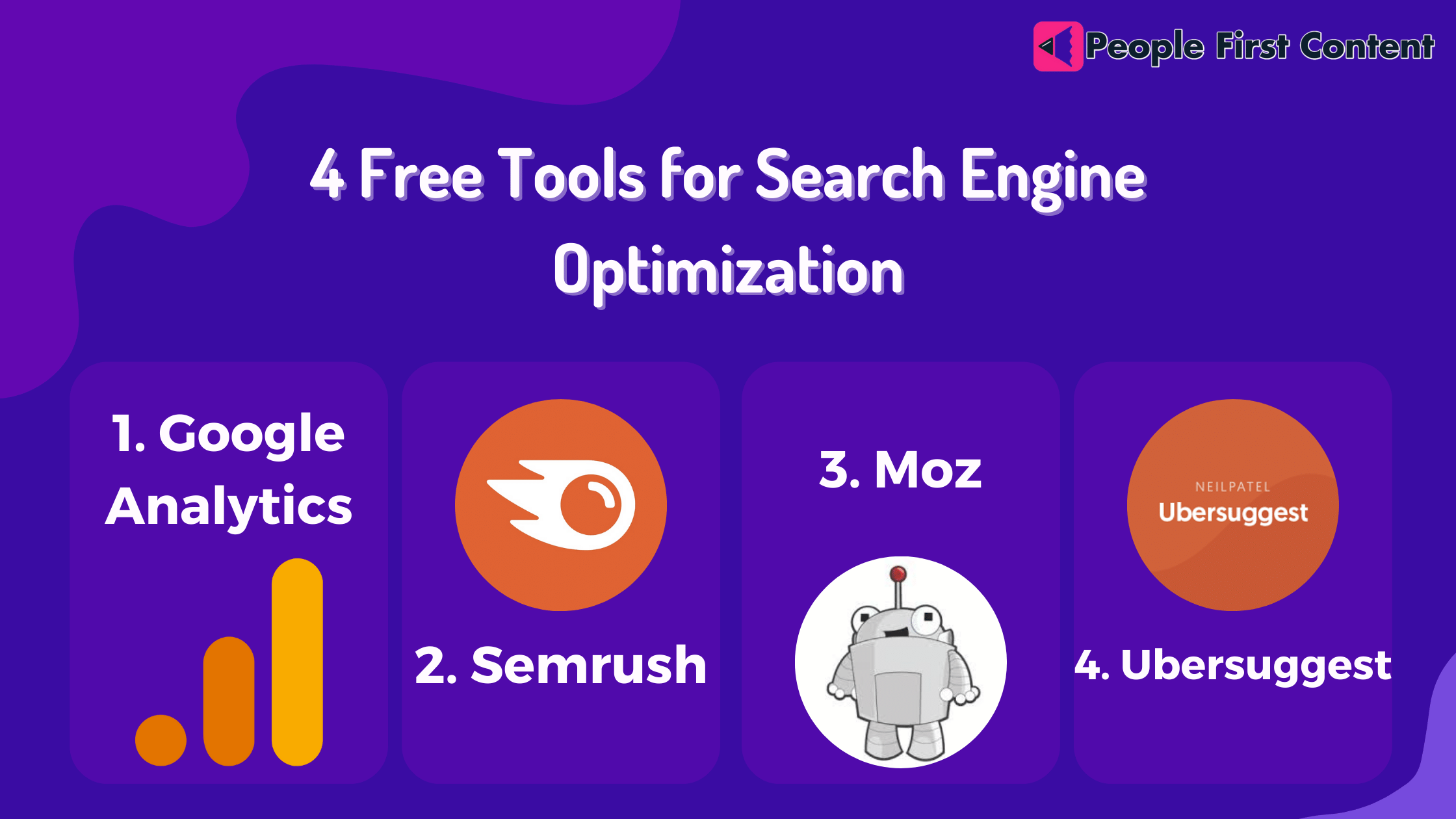 People First Content

4 Free Tools for Search Engine Optimization

1. Google Analytics

2. Semrush

3. Moz

NEILPATEL
Ubersuggest

4. Ubersuggest