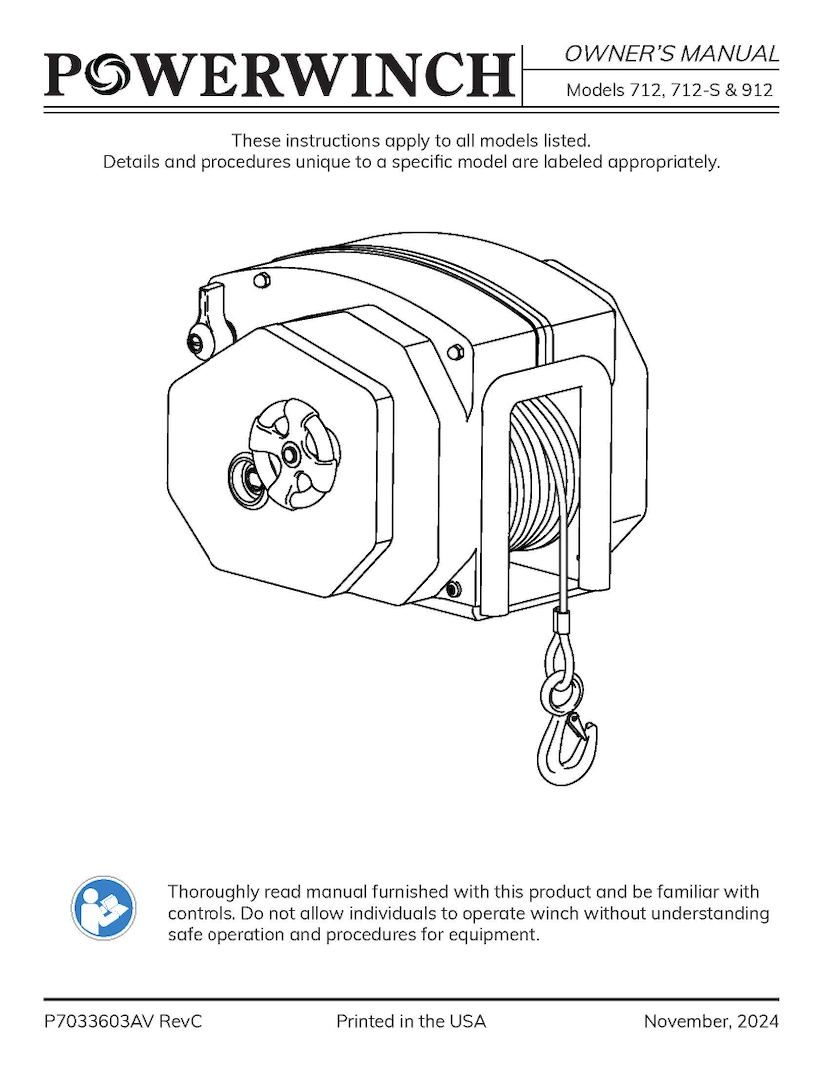 POWERWINCH

OWNER'S MANUAL

Models 712, 712-S & 912

These instructions apply to all models listed.
Details and procedures unique to a specific model are labeled appropriately.

Thoroughly read manual furnished with this product and be familiar with controls. Do not allow individuals to operate winch without understanding safe operation and procedures for equipment.

P7033603AV RevC

Printed in the USA

November, 2024