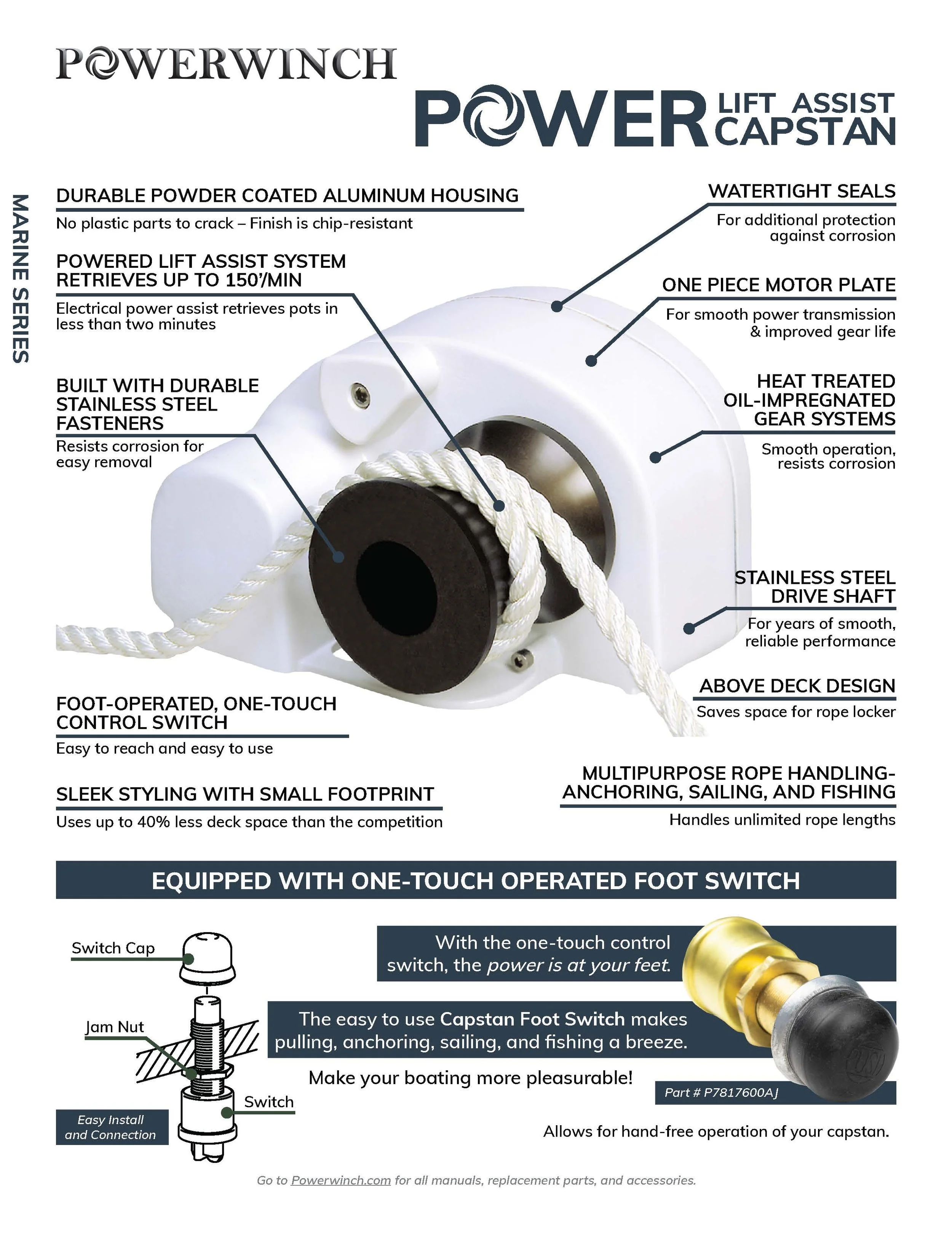 POWERWINCH

POWER LIFT ASSIST CAPSTAN

MARINE SERIES

DURABLE POWDER COATED ALUMINUM HOUSING
No plastic parts to crack – Finish is chip-resistant

POWERED LIFT ASSIST SYSTEM RETRIEVES UP TO 150'/MIN
Electrical power assist retrieves pots in less than two minutes

BUILT WITH DURABLE STAINLESS STEEL FASTENERS
Resists corrosion for easy removal

FOOT-OPERATED, ONE-TOUCH CONTROL SWITCH
Easy to reach and easy to use

SLEEK STYLING WITH SMALL FOOTPRINT
Uses up to 40% less deck space than the competition

WATERTIGHT SEALS
For additional protection against corrosion

ONE PIECE MOTOR PLATE
For smooth power transmission & improved gear life

HEAT TREATED OIL-IMPREGNATED GEAR SYSTEMS
Smooth operation, resists corrosion

STAINLESS STEEL DRIVE SHAFT
For years of smooth, reliable performance

ABOVE DECK DESIGN
Saves space for rope locker

MULTIPURPOSE ROPE HANDLING- ANCHORING, SAILING, AND FISHING
Handles unlimited rope lengths

EQUIPPED WITH ONE-TOUCH OPERATED FOOT SWITCH

Switch Cap
Jam Nut
Switch
Easy Install and Connection

With the one-touch control switch, the power is at your feet.

The easy to use Capstan Foot Switch makes pulling, anchoring, sailing, and fishing a breeze.

Make your boating more pleasurable!

Part # P7817600AJ

Allows for hand-free operation of your capstan.

Go to Powerwinch.com for all manuals, replacement parts, and accessories.