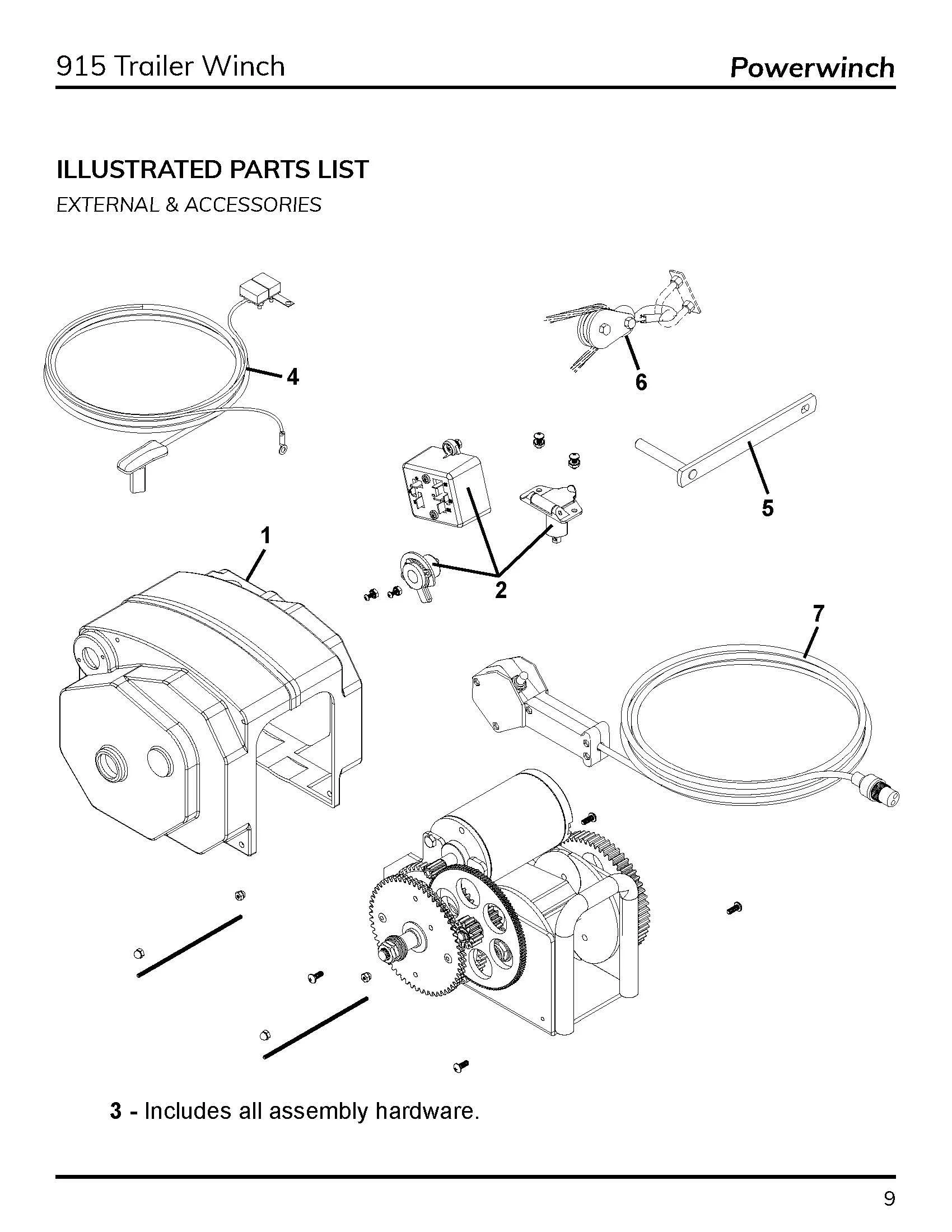 915 Trailer Winch

Powerwinch

ILLUSTRATED PARTS LIST

EXTERNAL & ACCESSORIES

4

6

5

1

2

7

3 - Includes all assembly hardware.

9