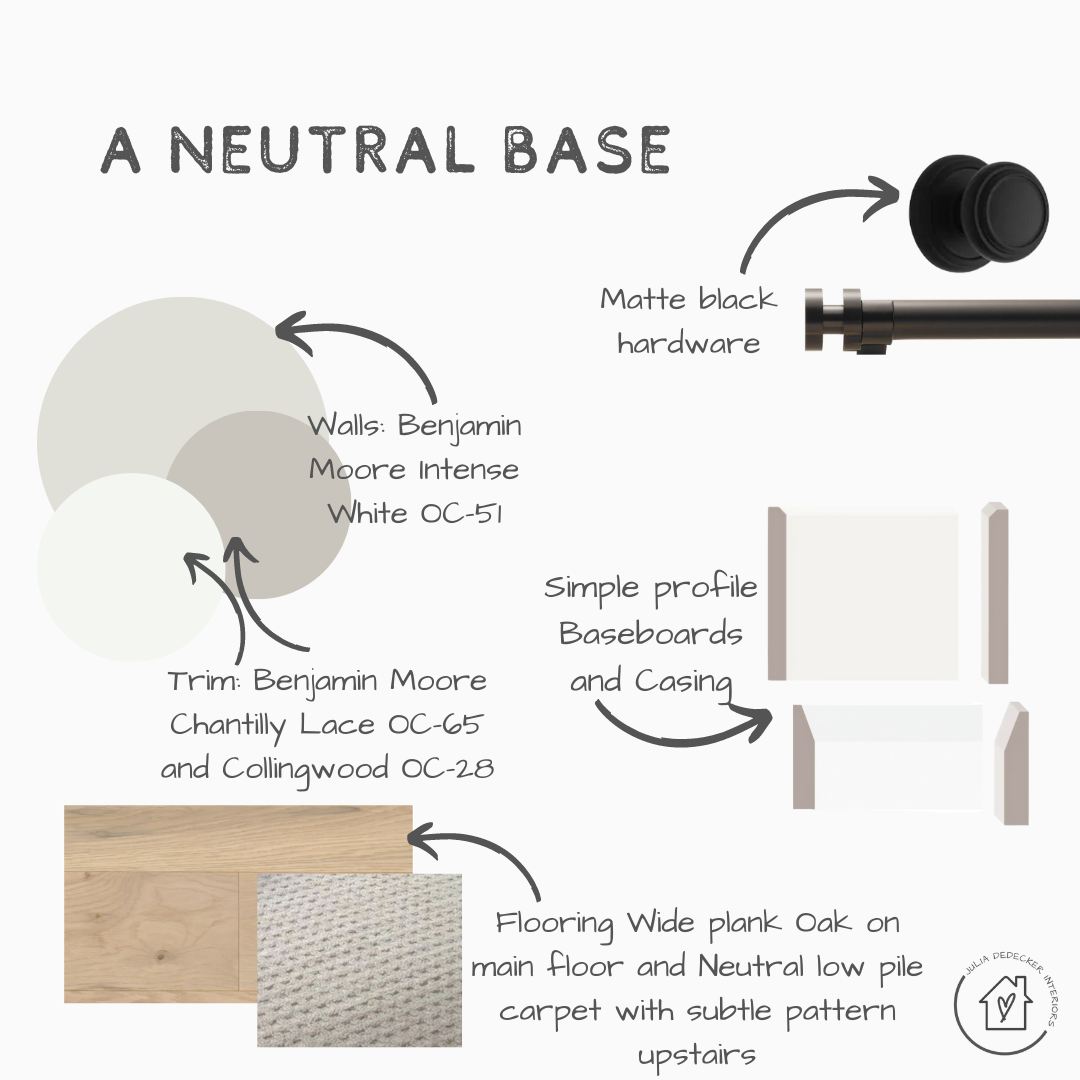 A NEUTRAL BASE

Matte black hardware

Walls: Benjamin Moore Intense White OC-51

Simple profile Baseboards and Casing

Trim: Benjamin Moore Chantilly Lace OC-65 and Collingwood OC-28

Flooring Wide plank Oak on main floor and Neutral low pile carpet with subtle pattern upstairs

JULIA DEDECKER INTERIORS