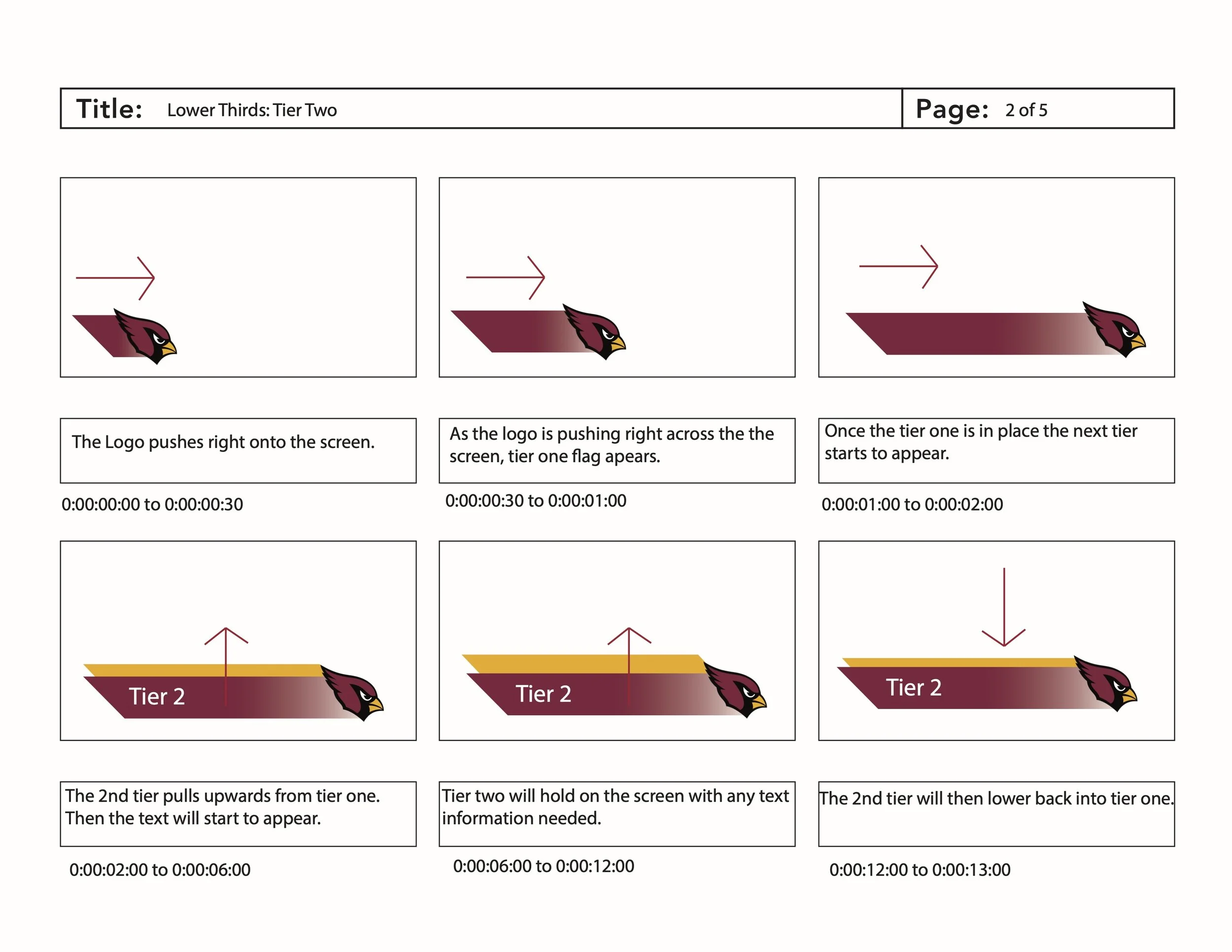 Title: Lower Thirds: Tier Two

Page: 2 of 5

The Logo pushes right onto the screen.

0:00:00:00 to 0:00:00:30

As the logo is pushing right across the the screen, tier one flag apears.

0:00:00:30 to 0:00:01:00

Once the tier one is in place the next tier starts to appear.

0:00:01:00 to 0:00:02:00

Tier 2

The 2nd tier pulls upwards from tier one. Then the text will start to appear.

0:00:02:00 to 0:00:06:00

Tier 2

Tier two will hold on the screen with any text information needed.

0:00:06:00 to 0:00:12:00

Tier 2

The 2nd tier will then lower back into tier one.

0:00:12:00 to 0:00:13:00