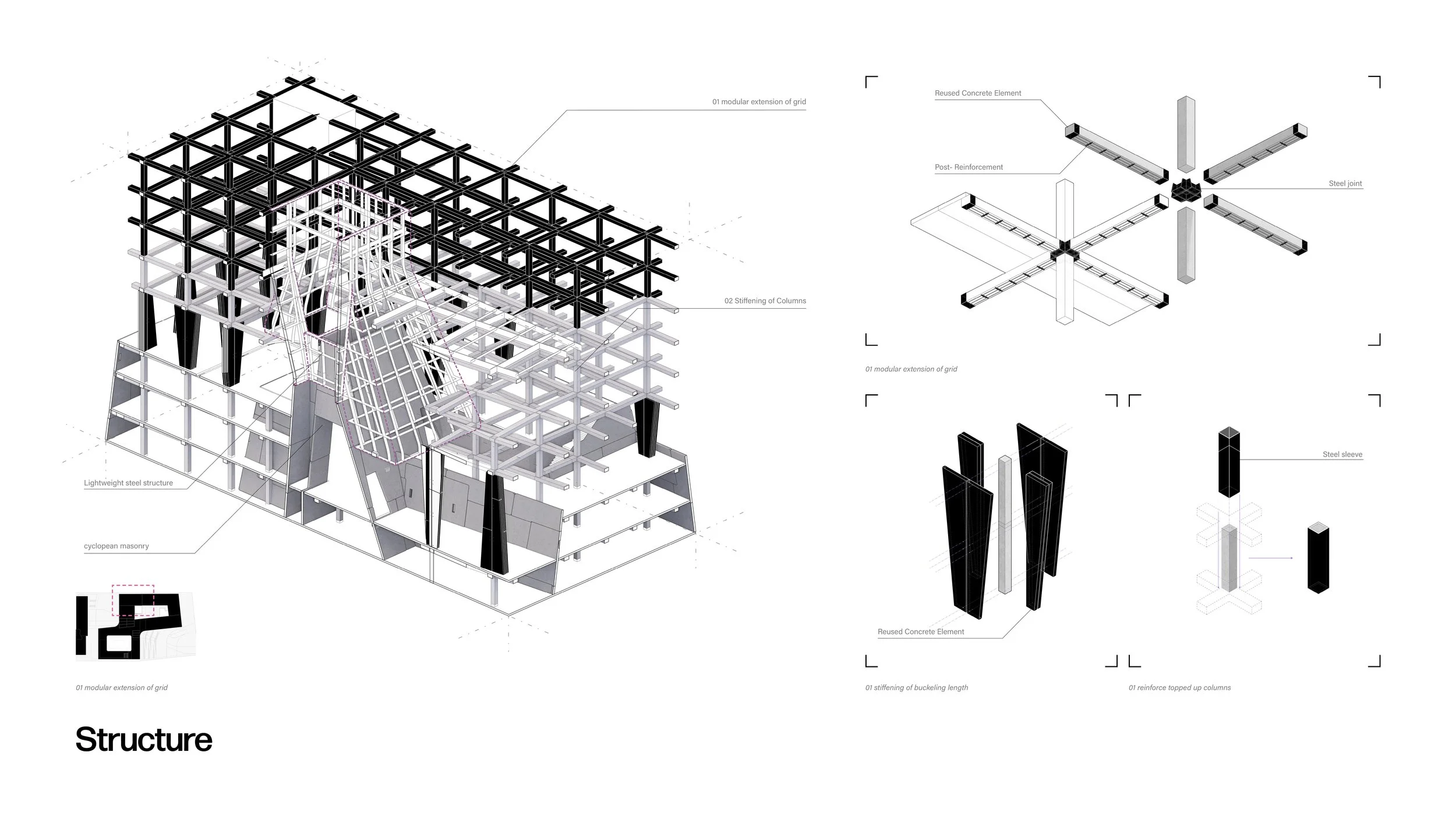 01 modular extension of grid

02 Stiffening of Columns

Lightweight steel structure

cyclopean masonry

01 modular extension of grid

Structure

Reused Concrete Element

Post- Reinforcement

Steel joint

01 modular extension of grid

Reused Concrete Element

01 stiffening of buckeling length

Steel sleeve

01 reinforce topped up columns