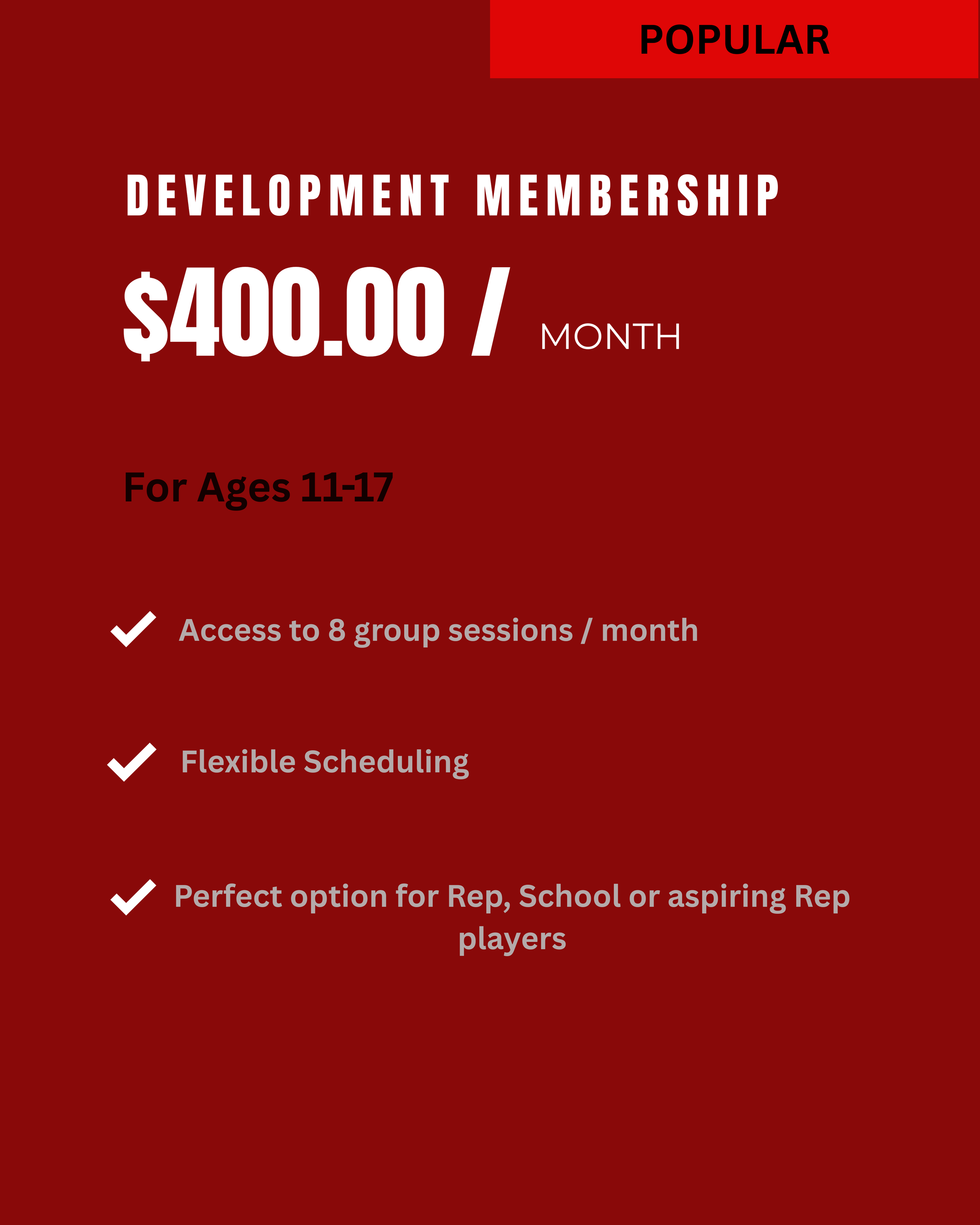 POPULAR

DEVELOPMENT MEMBERSHIP

$400.00 / MONTH

For Ages 11-17

✓ Access to 8 group sessions / month

✓ Flexible Scheduling

✓ Perfect option for Rep, School or aspiring Rep players