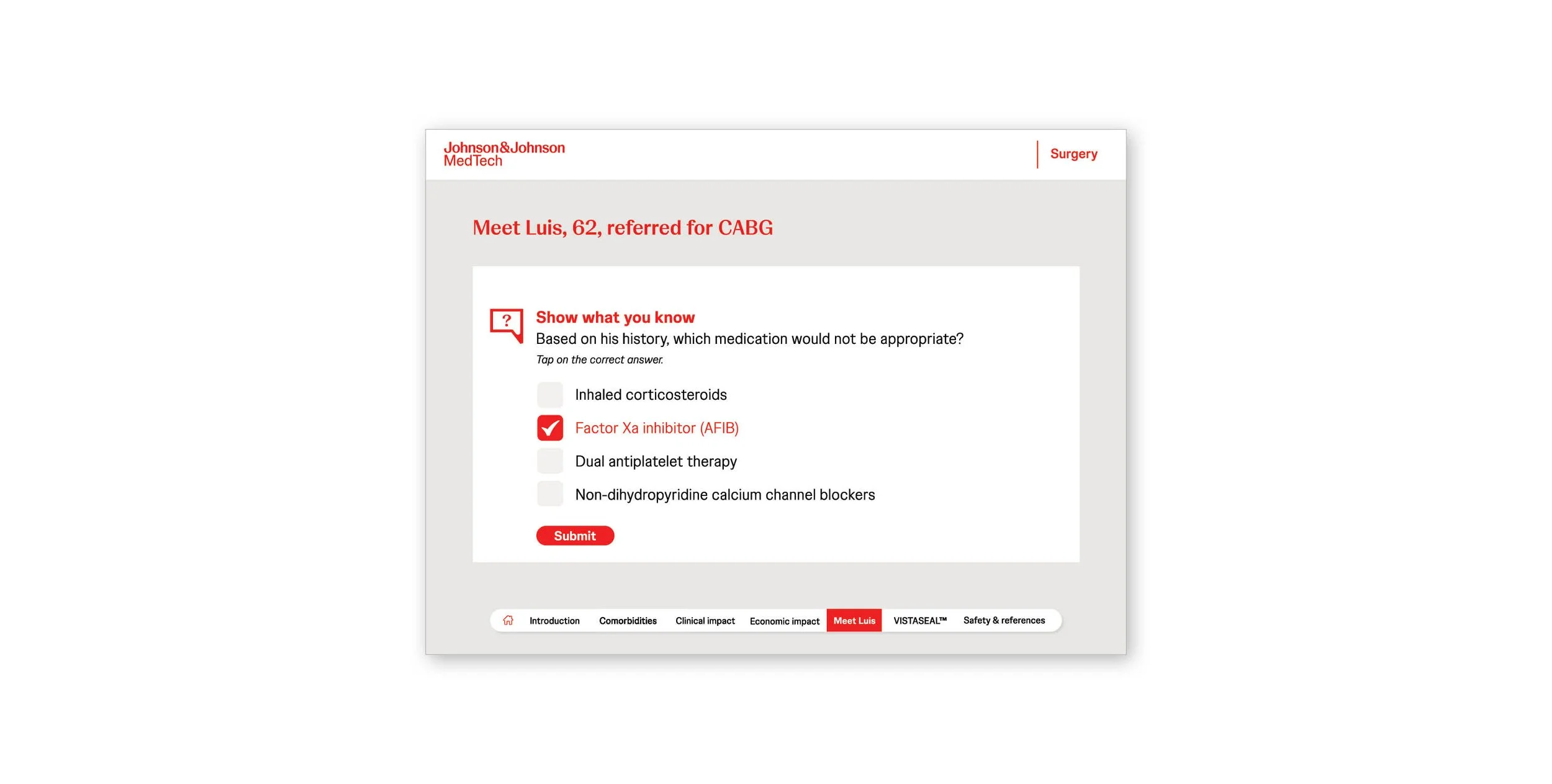 Johnson&Johnson
MedTech

Surgery

Meet Luis, 62, referred for CABG

?

Show what you know
Based on his history, which medication would not be appropriate?
Tap on the correct answer.

Inhaled corticosteroids
Factor Xa inhibitor (AFIB)
Dual antiplatelet therapy
Non-dihydropyridine calcium channel blockers

Submit

Introduction Comorbidities Clinical impact Economic impact Meet Luis VISTASEAL™ Safety & references