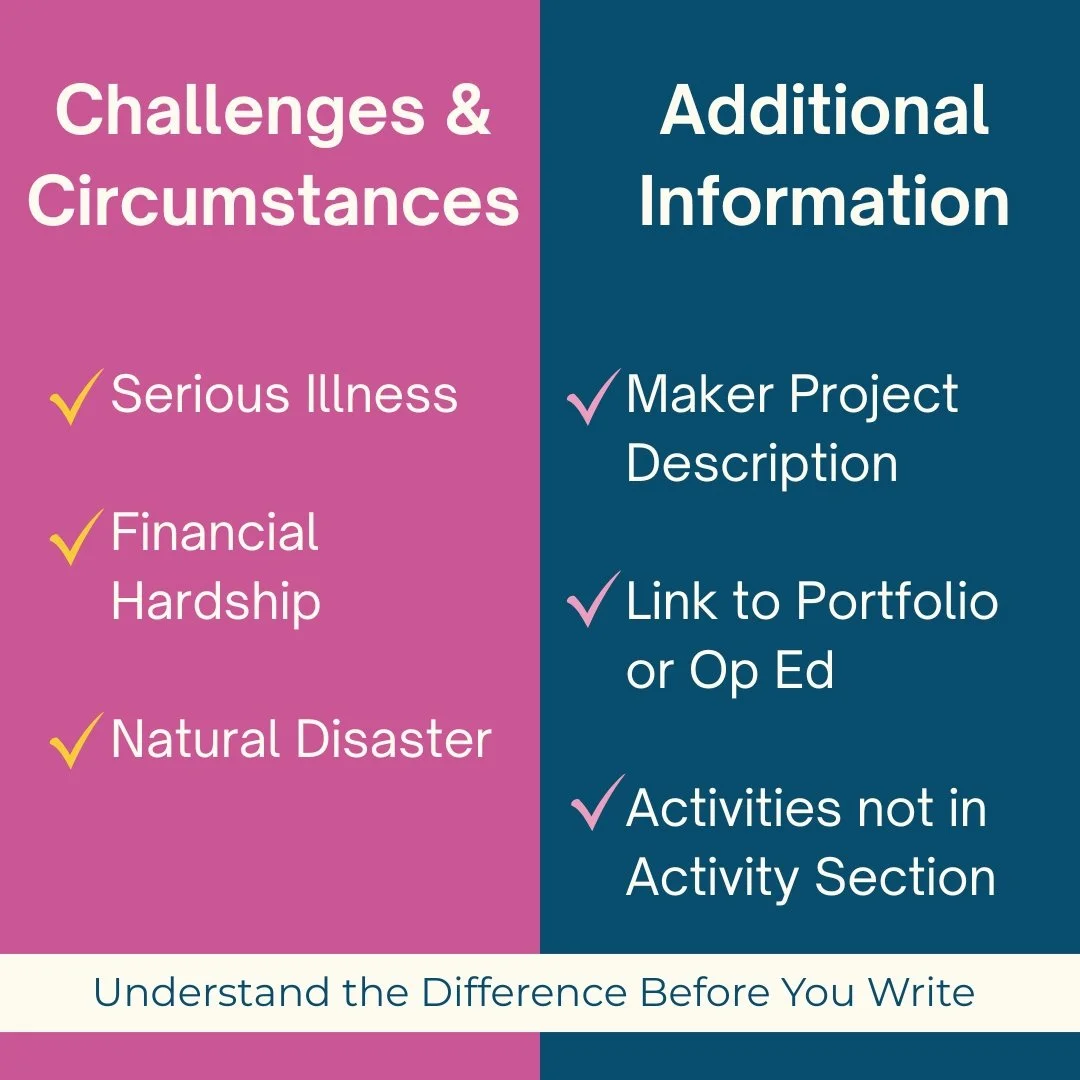 Challenges & Circumstances

✓ Serious Illness

✓ Financial Hardship

✓ Natural Disaster

Additional Information

✓ Maker Project Description

✓ Link to Portfolio or Op Ed

✓ Activities not in Activity Section

Understand the Difference Before You Write