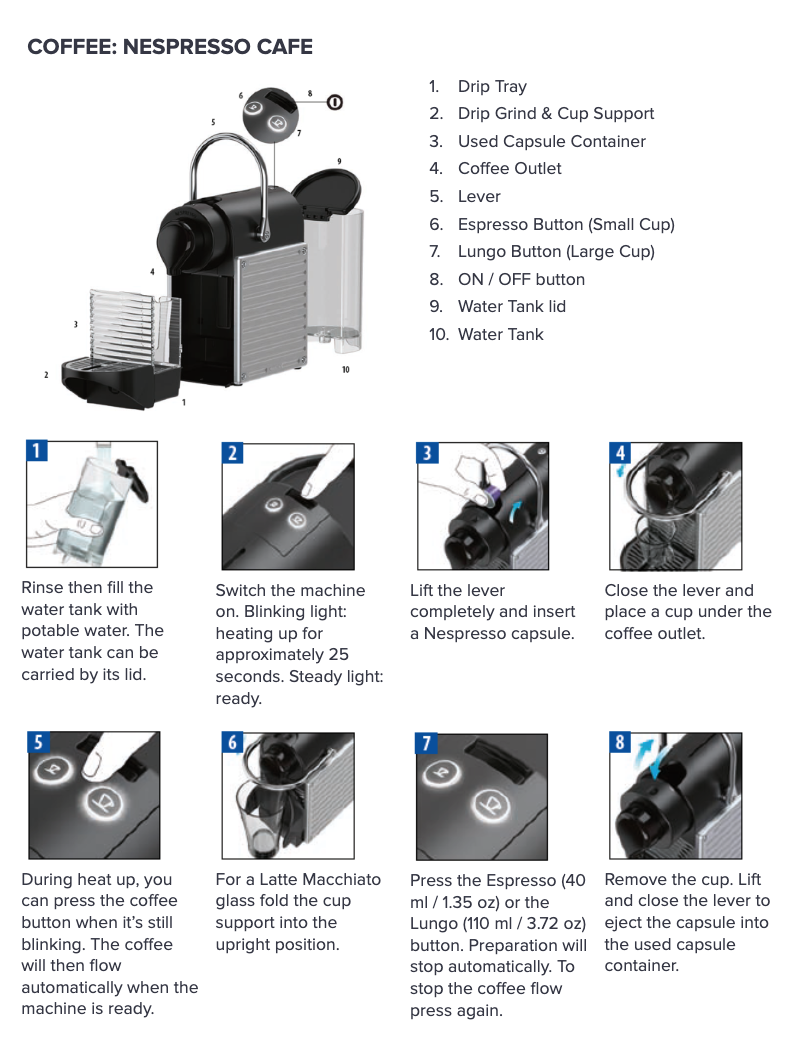 COFFEE: NESPRESSO CAFE

6 8 5 7 9 4 3 2 1 10

1. Drip Tray
2. Drip Grind & Cup Support
3. Used Capsule Container
4. Coffee Outlet
5. Lever
6. Espresso Button (Small Cup)
7. Lungo Button (Large Cup)
8. ON / OFF button
9. Water Tank lid
10. Water Tank

1

Rinse then fill the water tank with potable water. The water tank can be carried by its lid.

2

Switch the machine on. Blinking light: heating up for approximately 25 seconds. Steady light: ready.

3

Lift the lever completely and insert a Nespresso capsule.

4

Close the lever and place a cup under the coffee outlet.

5

During heat up, you can press the coffee button when it's still blinking. The coffee will then flow automatically when the machine is ready.

6

For a Latte Macchiato glass fold the cup support into the upright position.

7

Press the Espresso (40 ml / 1.35 oz) or the Lungo (110 ml / 3.72 oz) button. Preparation will stop automatically. To stop the coffee flow press again.

8

Remove the cup. Lift and close the lever to eject the capsule into the used capsule container.