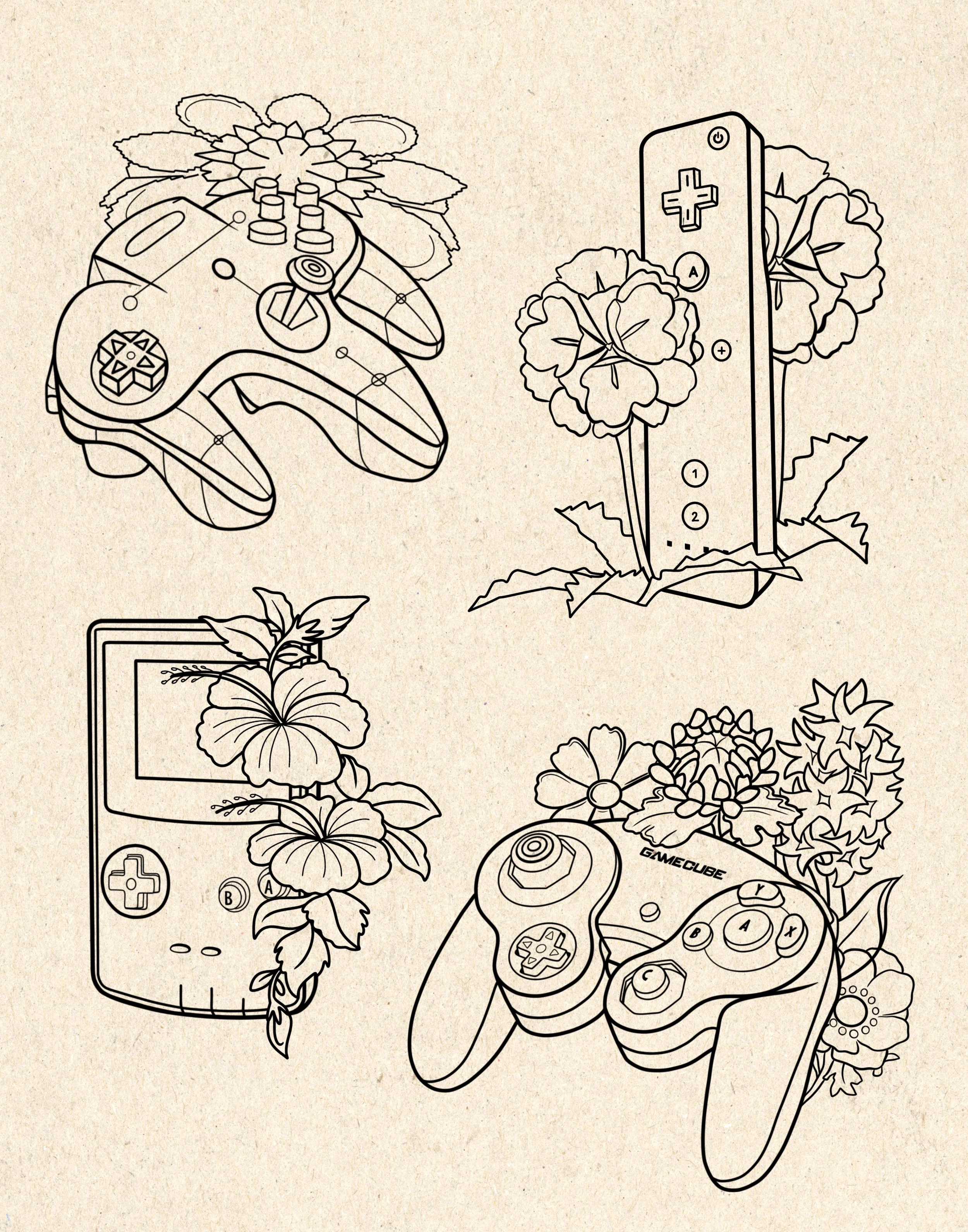 A
+
1
2
B
A
GAMECUBE
Y
B
A
X
C