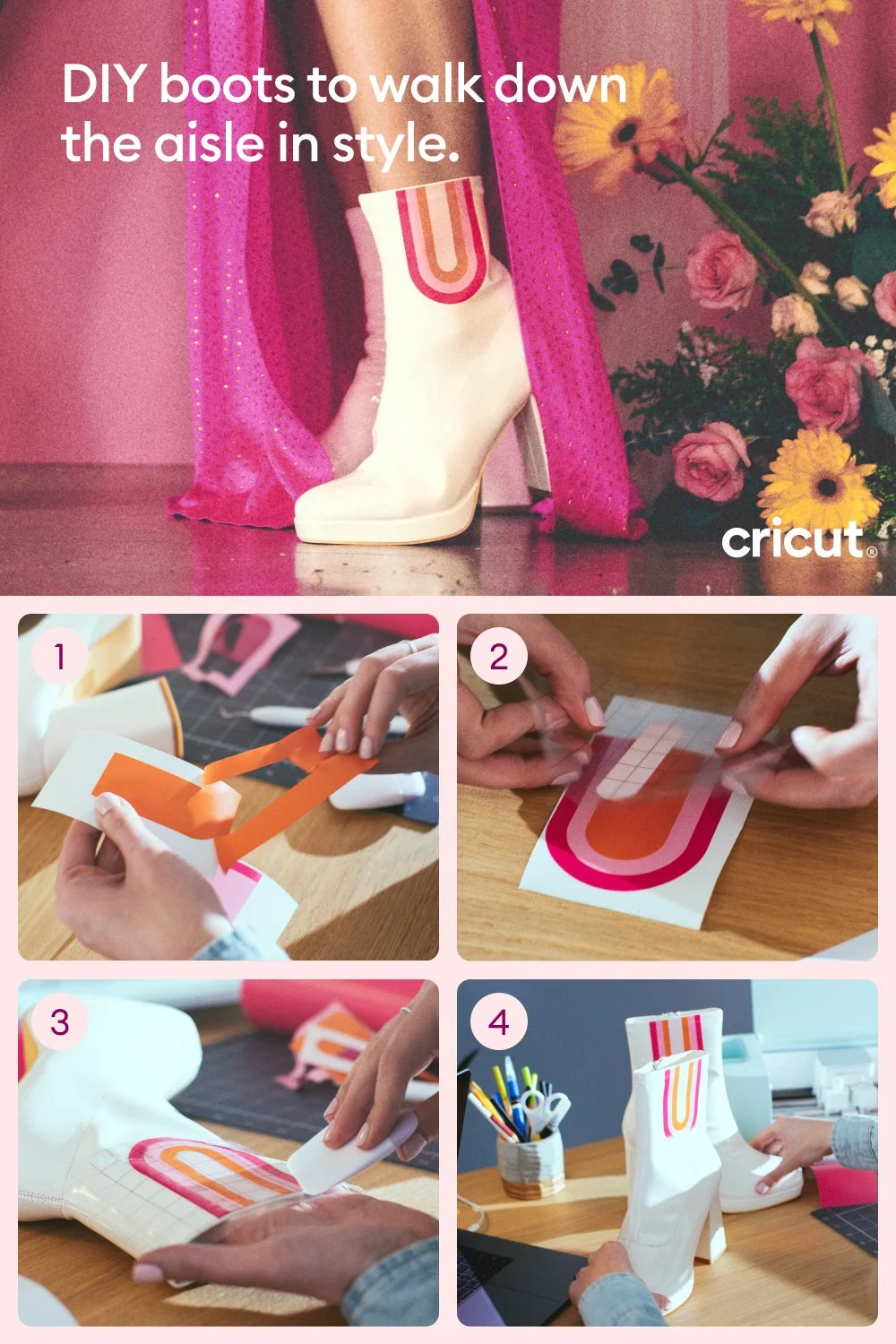 DIY boots to walk down the aisle in style.

cricut®

1

2

3

4