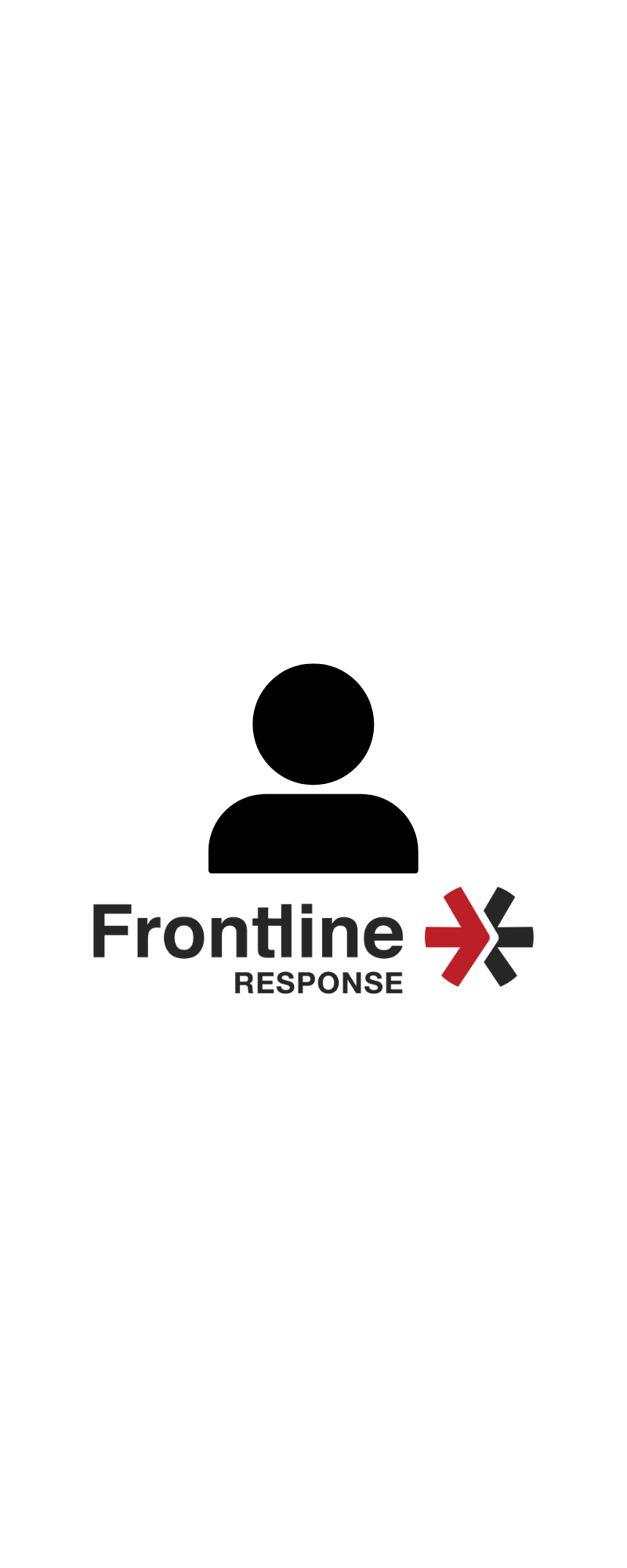 Frontline
RESPONSE