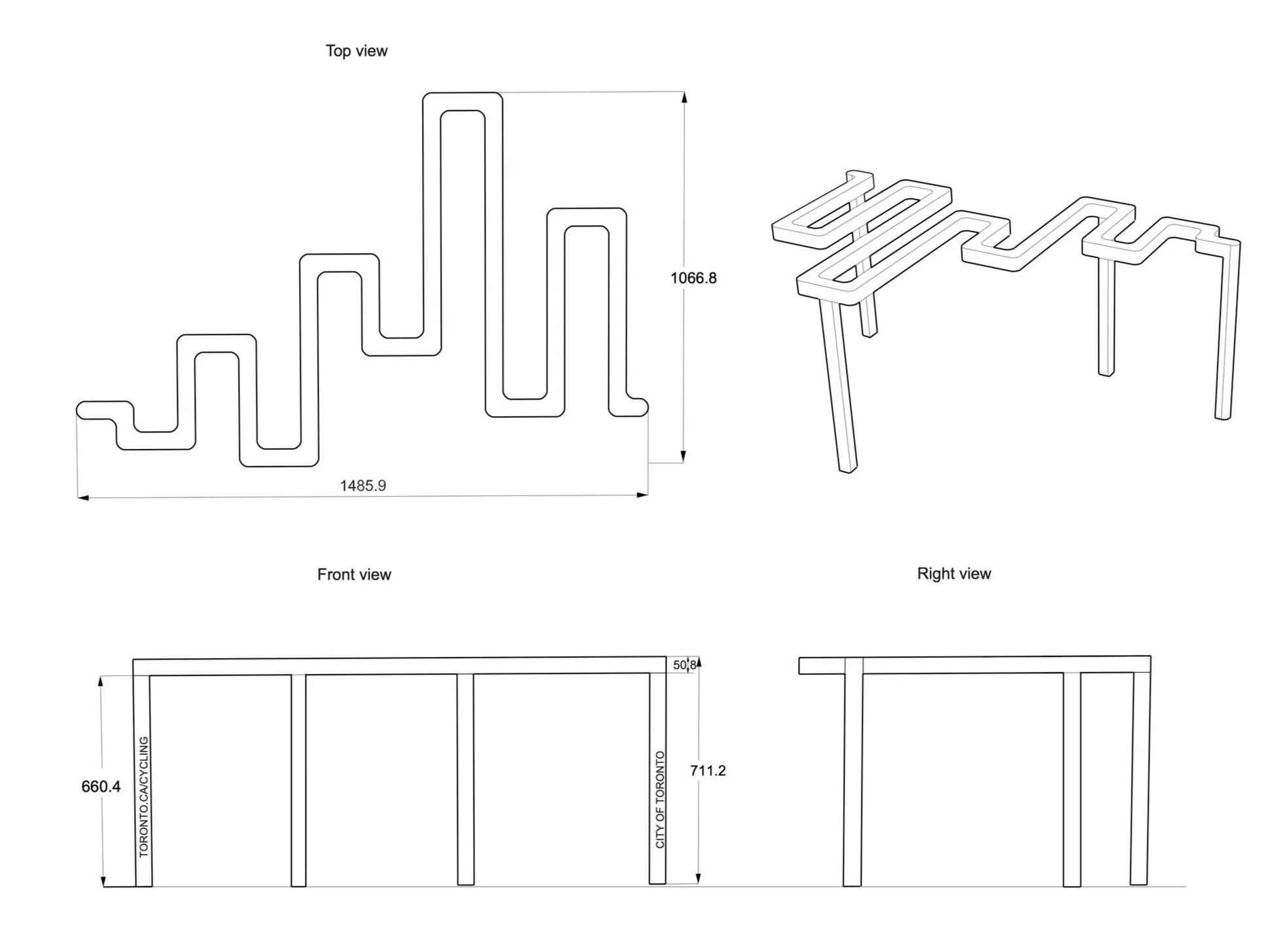 Top view

1066.8

1485.9

Front view

Right view

50.8

660.4

TORONTO.CA/CYCLING

CITY OF TORONTO

711.2