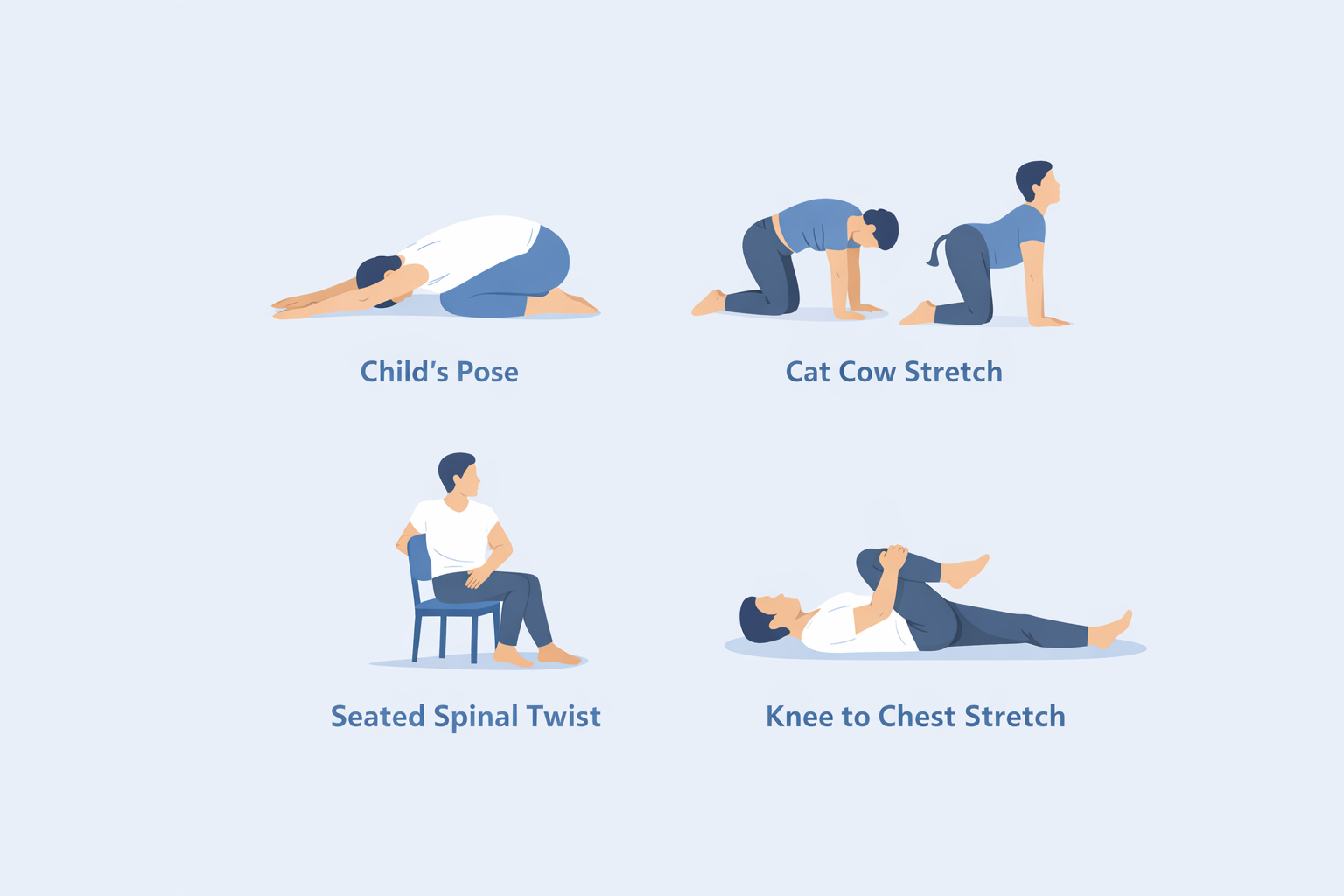 Child's Pose

Cat Cow Stretch

Seated Spinal Twist

Knee to Chest Stretch