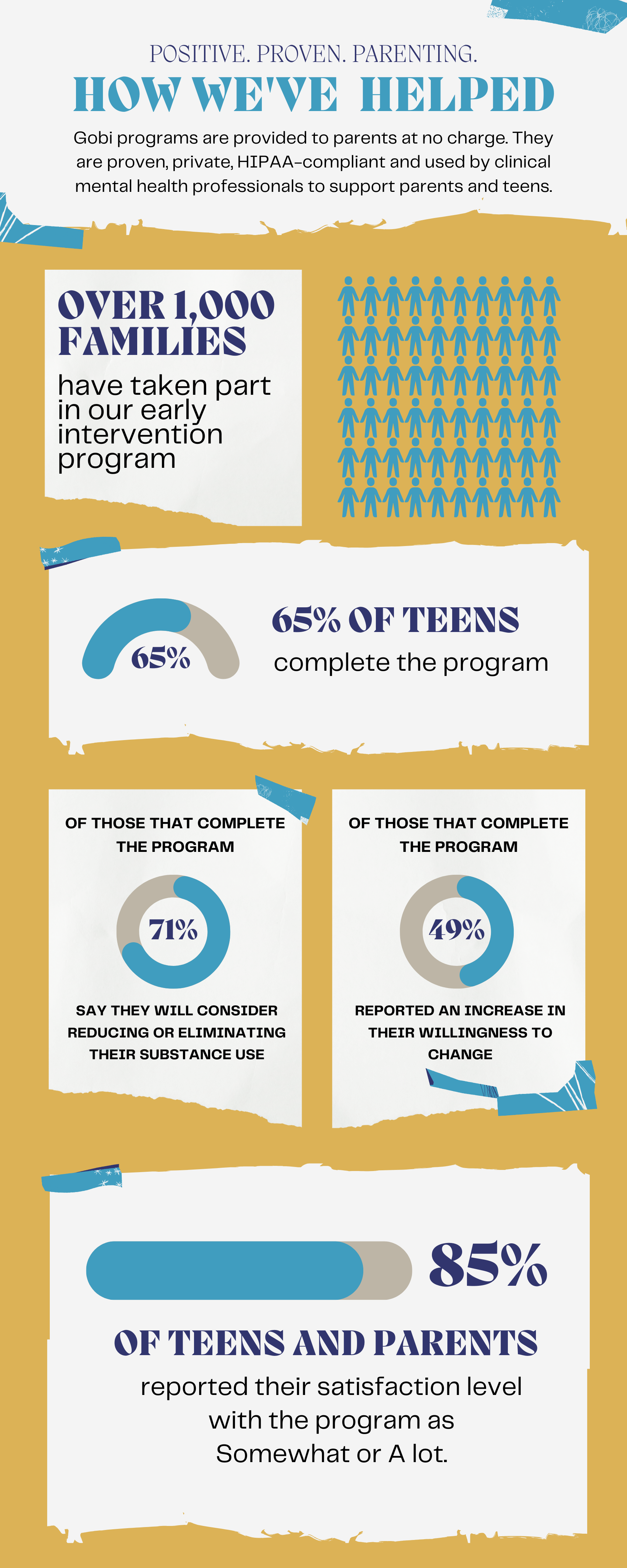 POSITIVE. PROVEN. PARENTING.

HOW WE'VE HELPED

Gobi programs are provided to parents at no charge. They are proven, private, HIPAA-compliant and used by clinical mental health professionals to support parents and teens.

OVER 1,000 FAMILIES

have taken part in our early intervention program

65%

65% OF TEENS

complete the program

OF THOSE THAT COMPLETE THE PROGRAM

71%

SAY THEY WILL CONSIDER REDUCING OR ELIMINATING THEIR SUBSTANCE USE

OF THOSE THAT COMPLETE THE PROGRAM

49%

REPORTED AN INCREASE IN THEIR WILLINGNESS TO CHANGE

85%

OF TEENS AND PARENTS

reported their satisfaction level with the program as Somewhat or A lot.