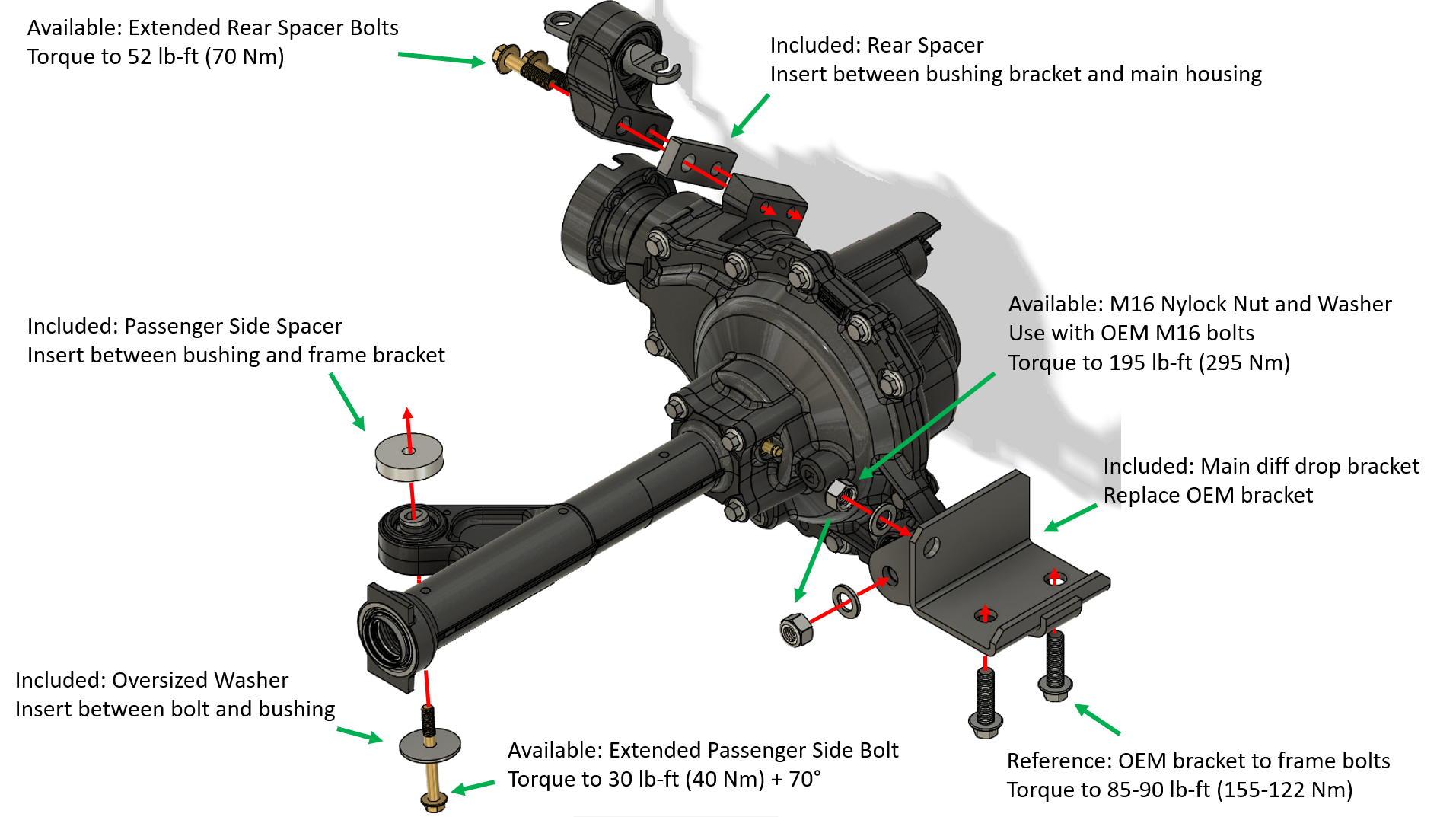 Available: Extended Rear Spacer Bolts
Torque to 52 lb-ft (70 Nm)

Included: Rear Spacer
Insert between bushing bracket and main housing

Included: Passenger Side Spacer
Insert between bushing and frame bracket

Available: M16 Nylock Nut and Washer
Use with OEM M16 bolts
Torque to 195 lb-ft (295 Nm)

Included: Main diff drop bracket
Replace OEM bracket

Included: Oversized Washer
Insert between bolt and bushing

Available: Extended Passenger Side Bolt
Torque to 30 lb-ft (40 Nm) + 70°

Reference: OEM bracket to frame bolts
Torque to 85-90 lb-ft (155-122 Nm)