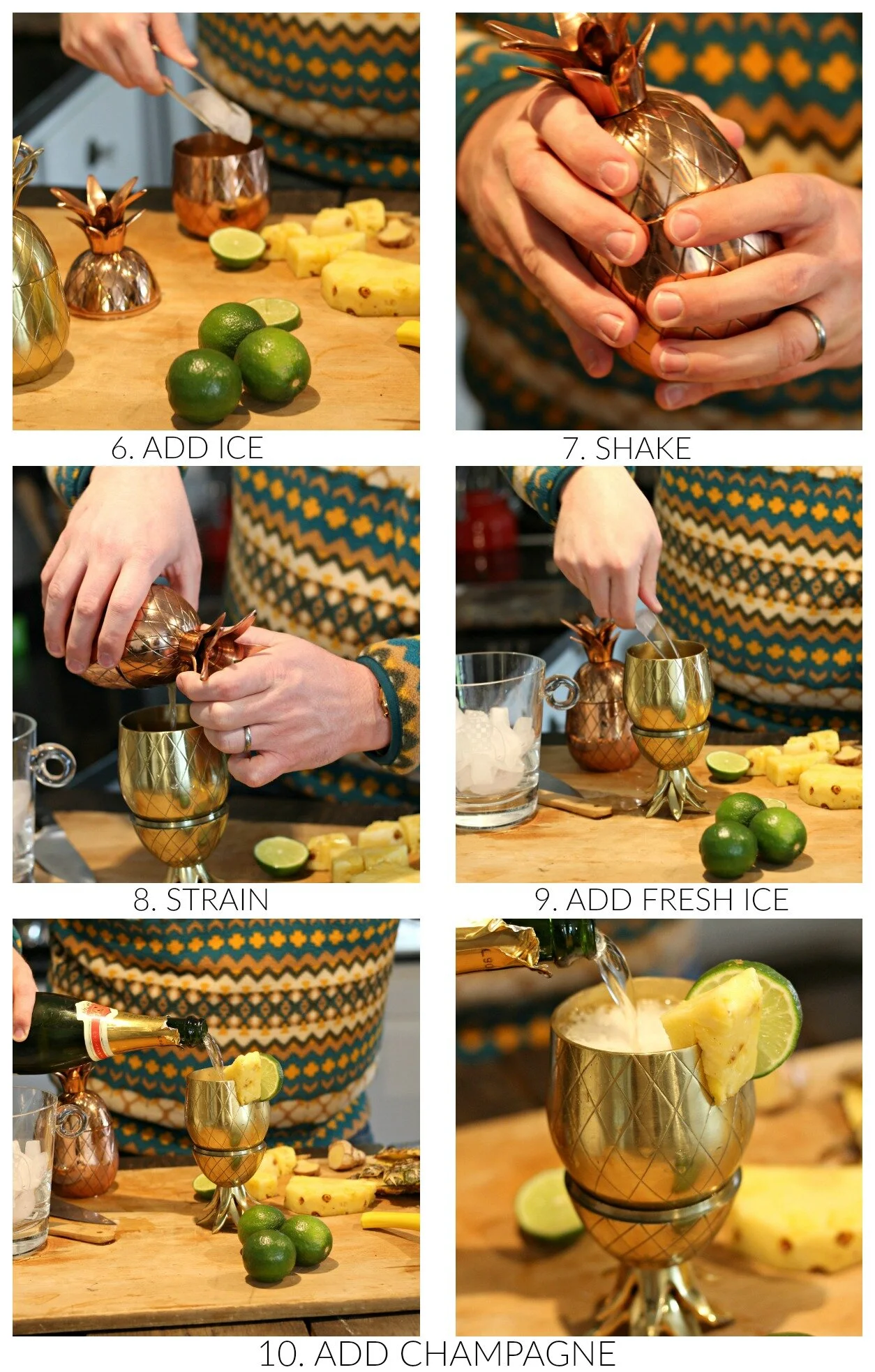 6. ADD ICE

7. SHAKE

8. STRAIN

9. ADD FRESH ICE

10. ADD CHAMPAGNE