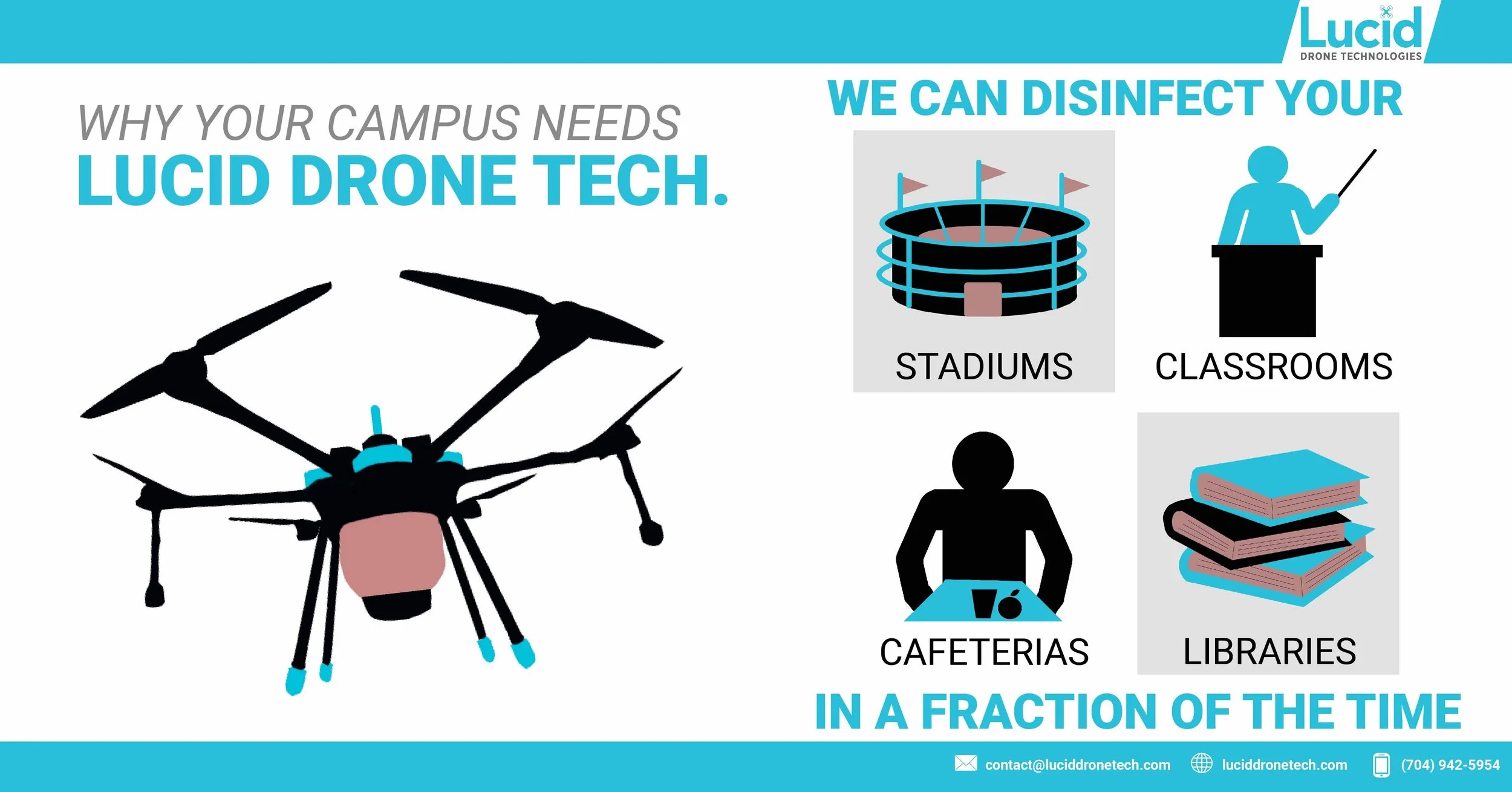 Lucid
DRONE TECHNOLOGIES

WHY YOUR CAMPUS NEEDS
LUCID DRONE TECH.

WE CAN DISINFECT YOUR

STADIUMS

CLASSROOMS

CAFETERIAS

LIBRARIES

IN A FRACTION OF THE TIME

contact@luciddronetech.com luciddronetech.com (704) 942-5954