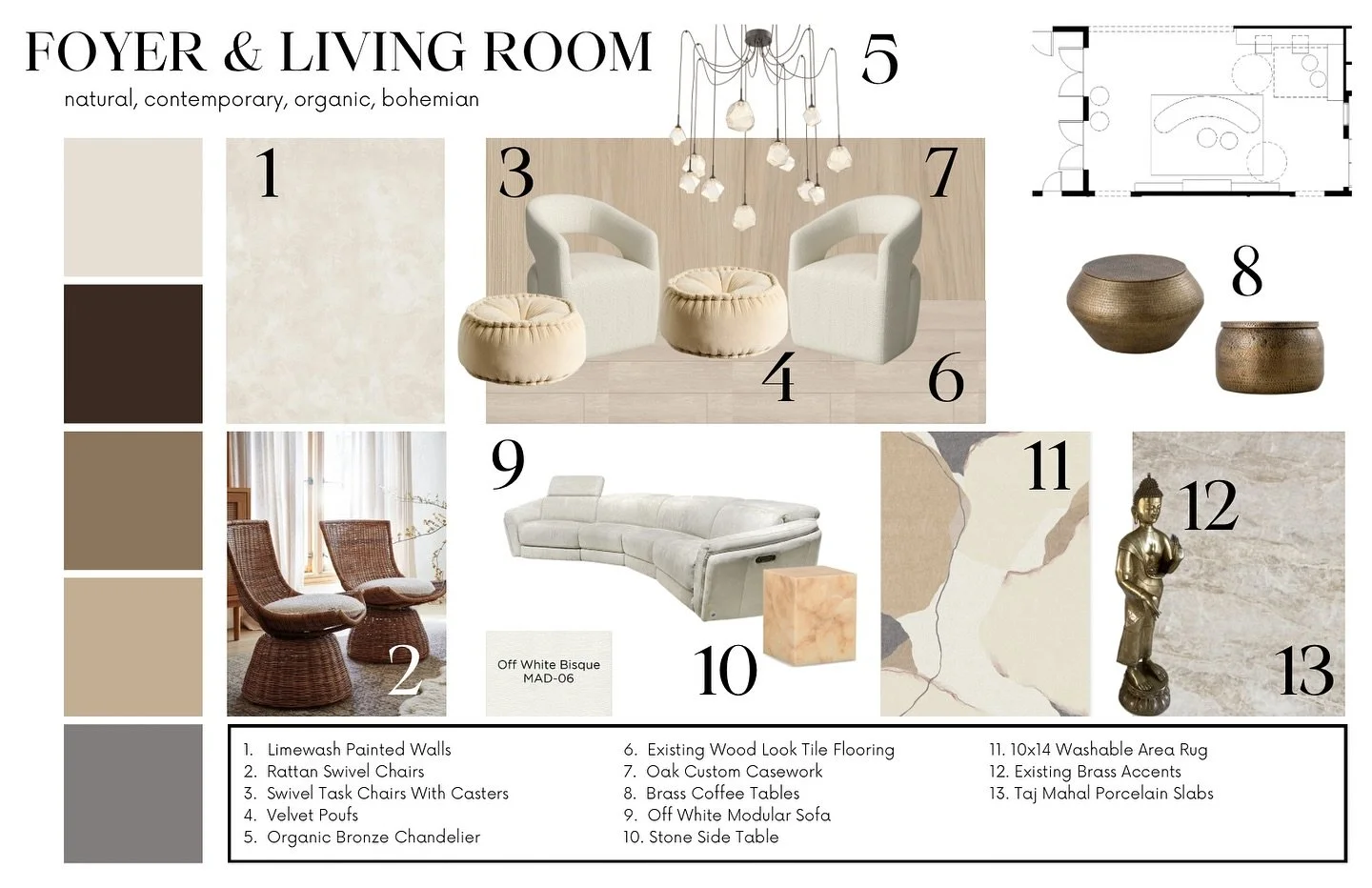 FOYER & LIVING ROOM

natural, contemporary, organic, bohemian

5

1

3

7

8

4

6

9

11

12

2

Off White Bisque
MAD-06

10

13

1. Limewash Painted Walls
2. Rattan Swivel Chairs
3. Swivel Task Chairs With Casters
4. Velvet Poufs
5. Organic Bronze Chandelier

6. Existing Wood Look Tile Flooring
7. Oak Custom Casework
8. Brass Coffee Tables
9. Off White Modular Sofa
10. Stone Side Table

11. 10x14 Washable Area Rug
12. Existing Brass Accents
13. Taj Mahal Porcelain Slabs