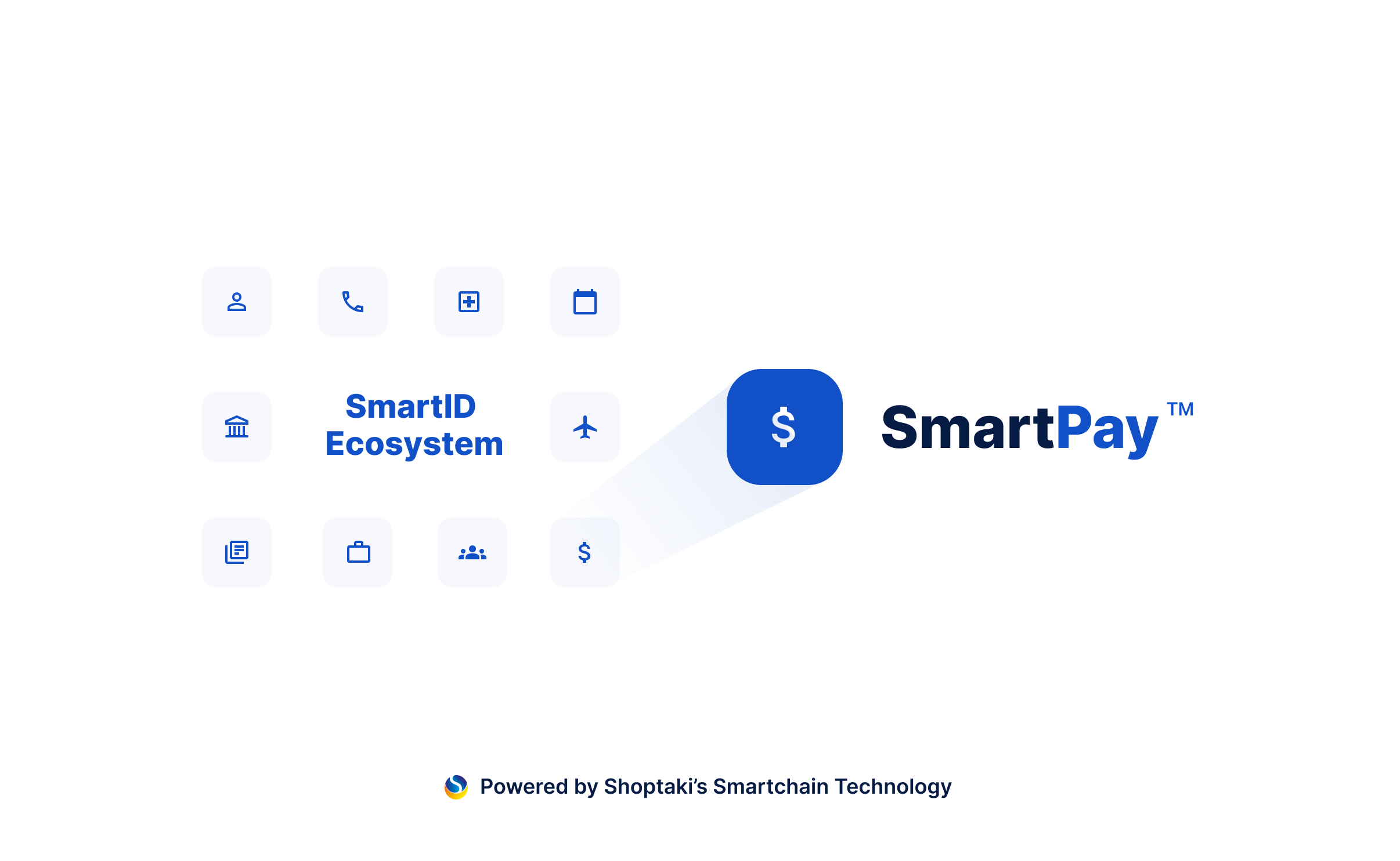 SmartID Ecosystem

$

$

SmartPay™

Powered by Shoptaki's Smartchain Technology