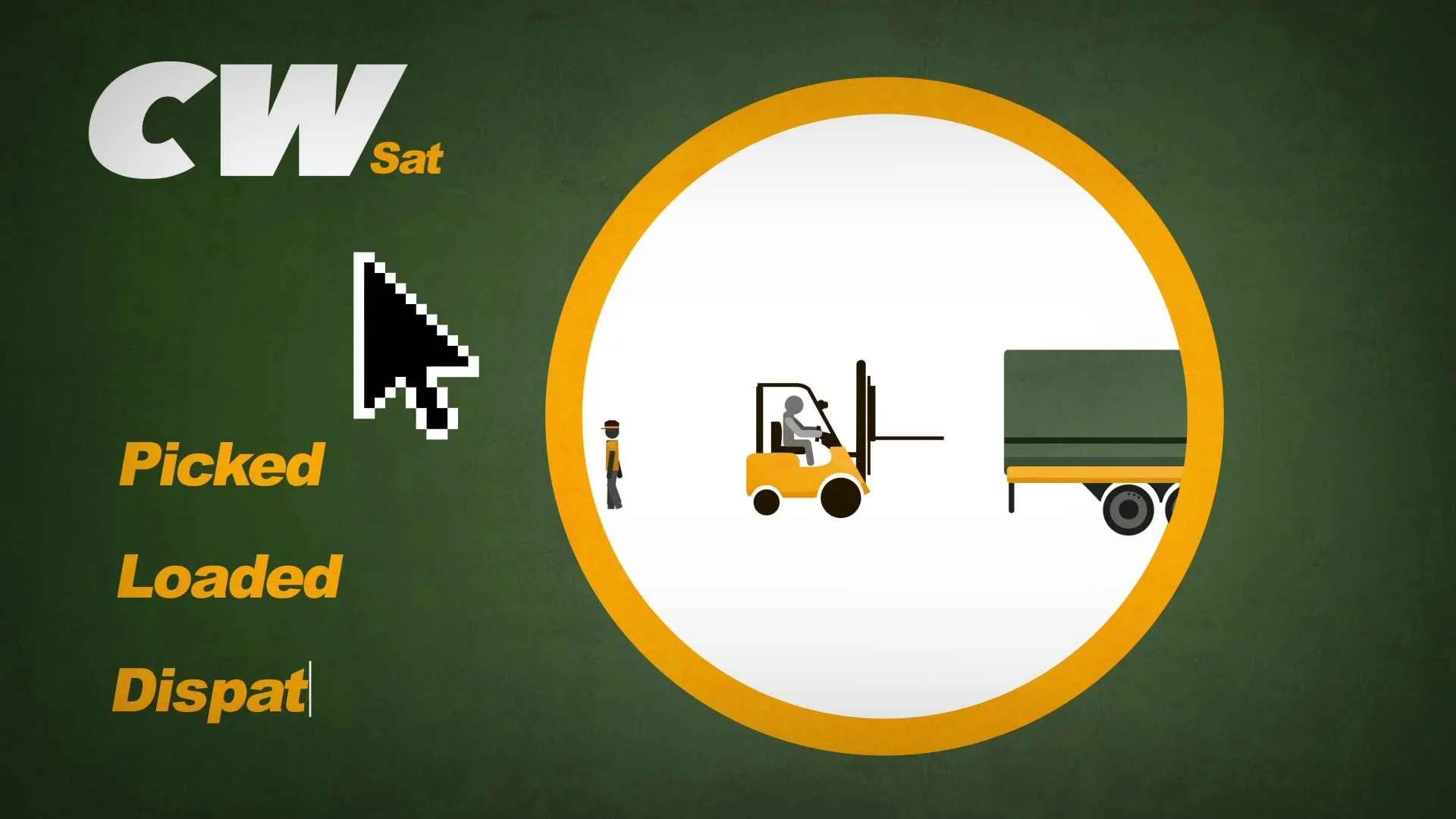 CW Sat

Picked

Loaded

Dispat