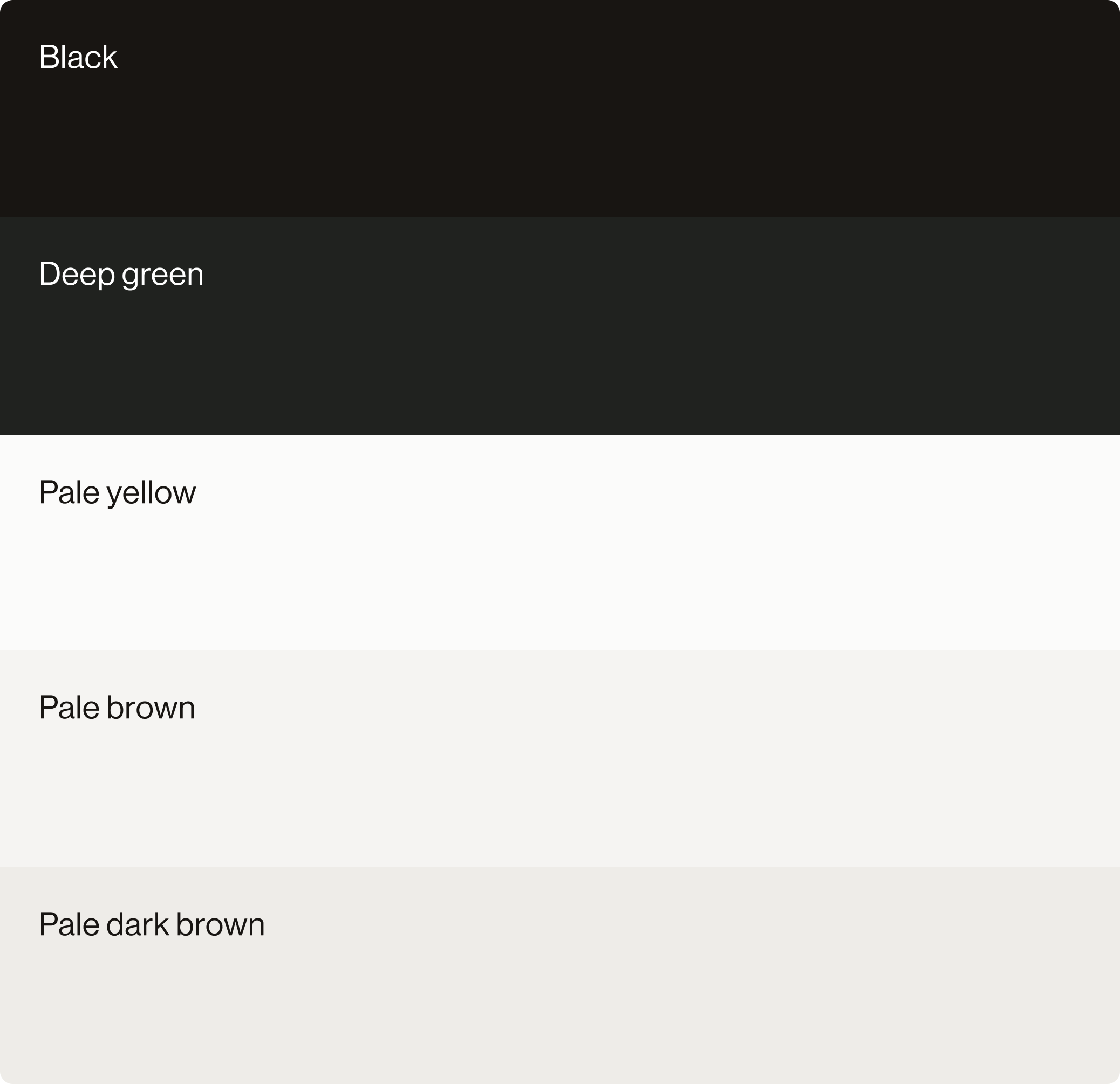 Black

Deep green

Pale yellow

Pale brown

Pale dark brown